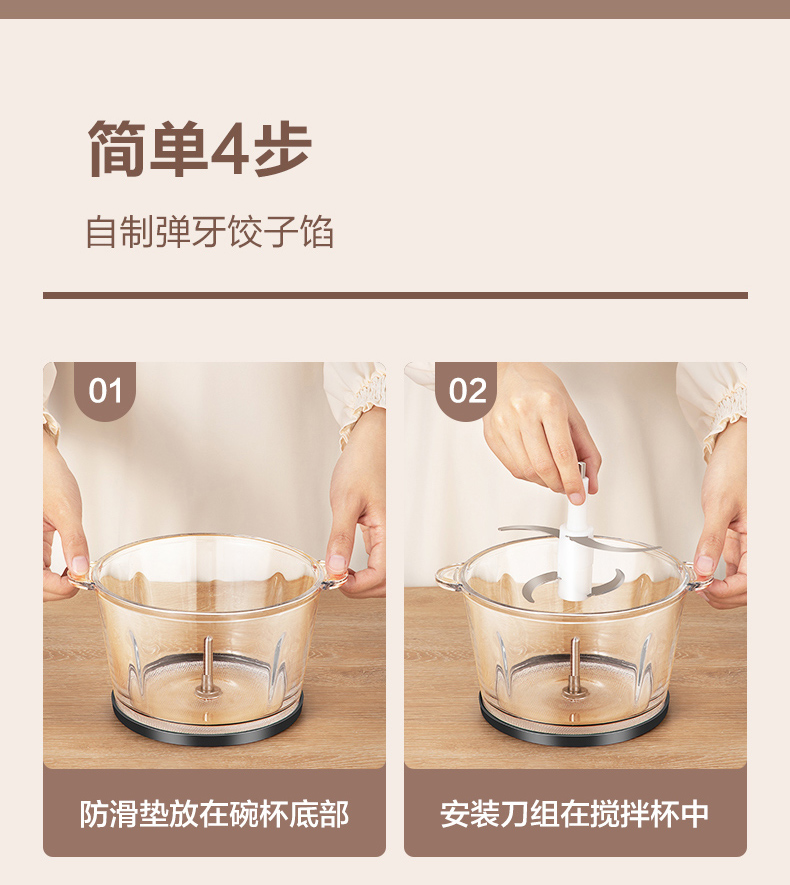 简单4步

自制弹牙饺子馅

01

防滑垫放在碗杯底部

02

安装刀组在搅拌杯中