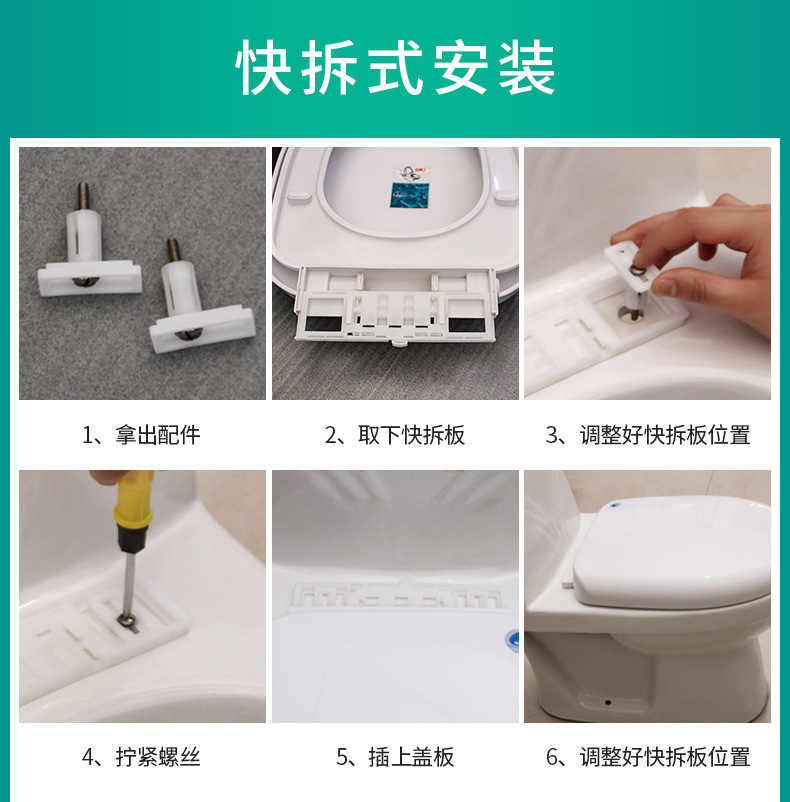 快拆式安装

1、拿出配件

2、取下快拆板

3、调整好快拆板位置

4、拧紧螺丝

5、插上盖板

6、调整好快拆板位置