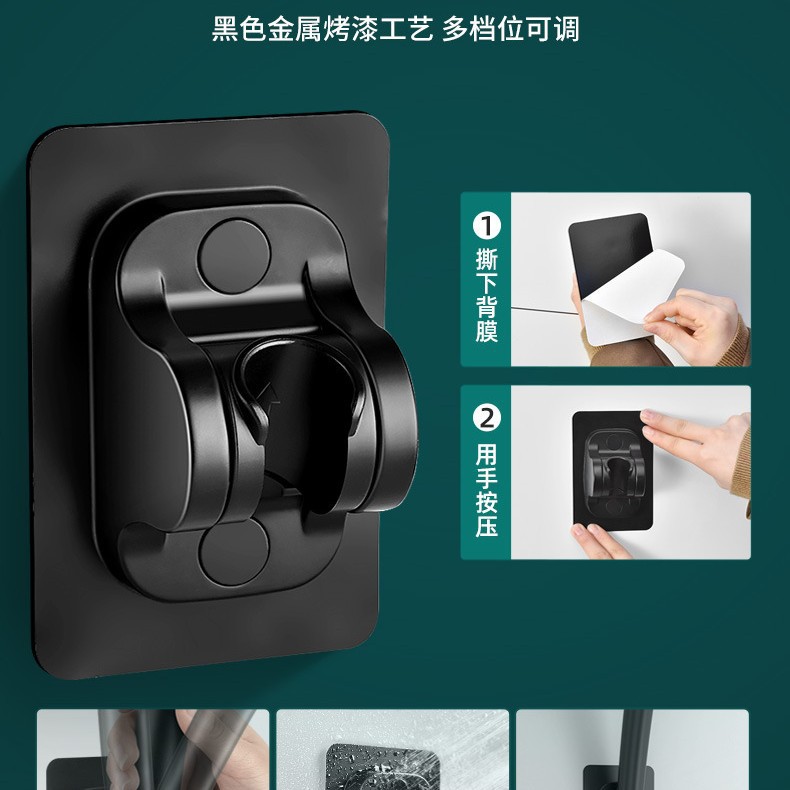 黑色金属烤漆工艺 多档位可调

①
撕下背膜

②
用手按压