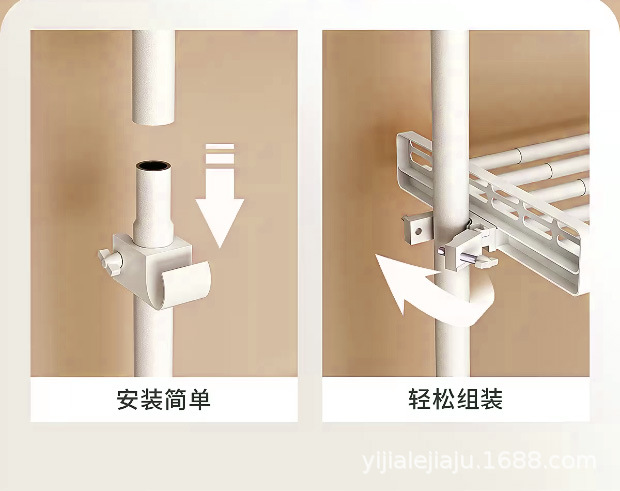 安装简单

轻松组装

yijialejiaju.1688.com