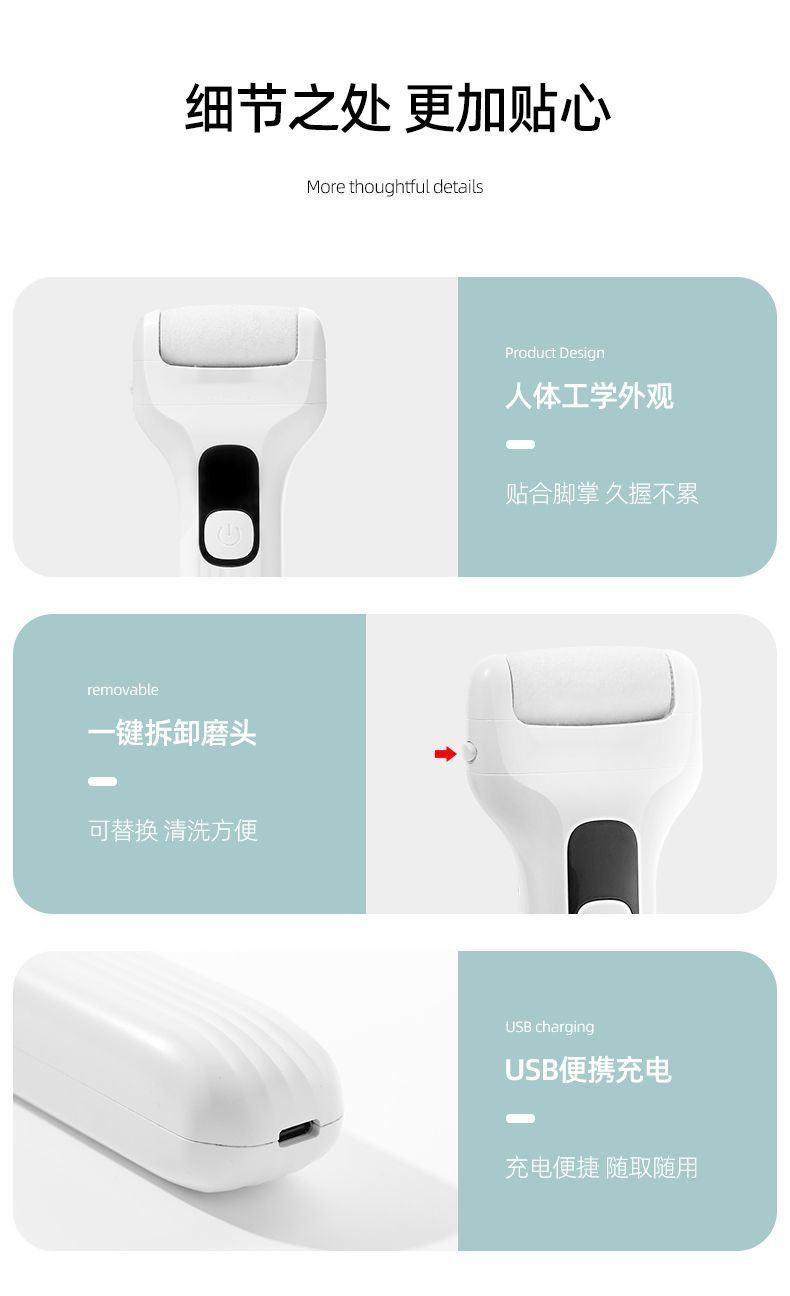 细节之处 更加贴心

More thoughtful details

Product Design

人体工学外观

贴合脚掌 久握不累

removable

一键拆卸磨头

可替换 清洗方便

USB charging

USB便携充电

充电便捷 随取随用