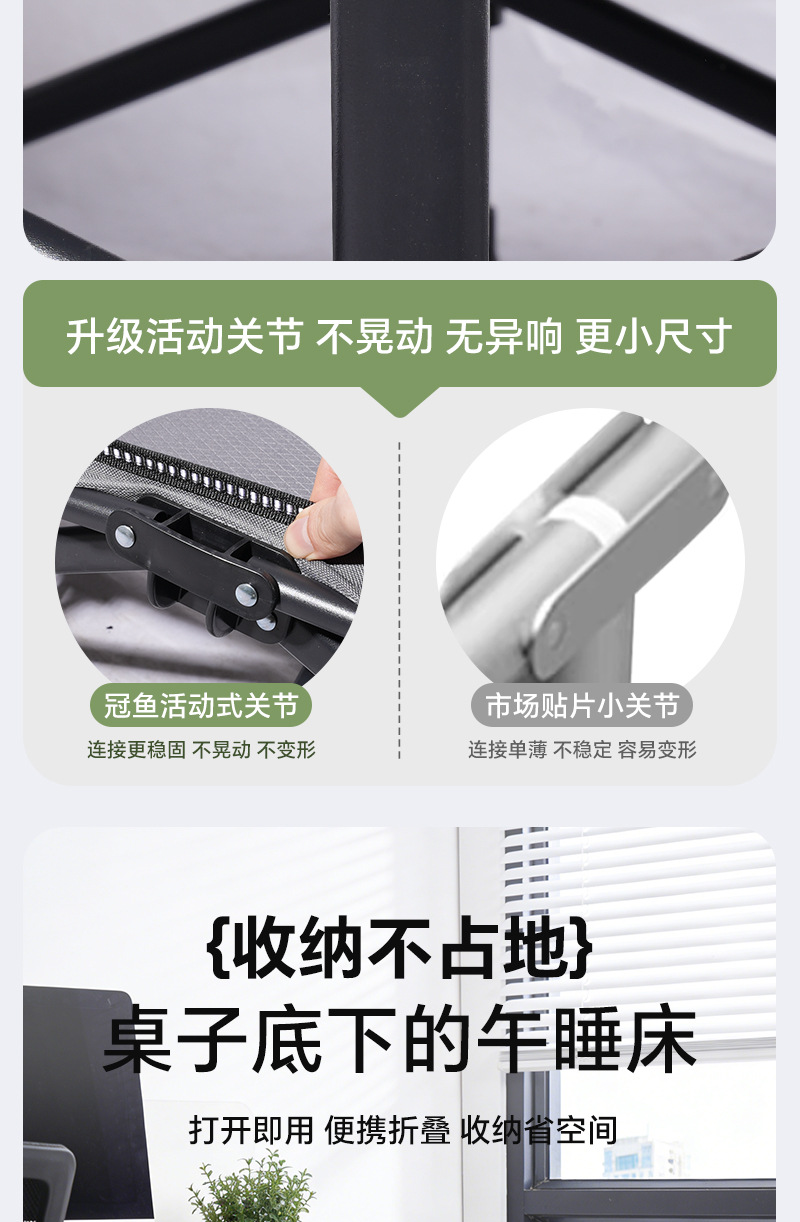 升级活动关节 不晃动 无异响 更小尺寸

冠鱼活动式关节

连接更稳固 不晃动 不变形

市场贴片小关节

连接单薄 不稳定 容易变形

{收纳不占地}

桌子底下的午睡床

打开即用 便携折叠 收纳省空间