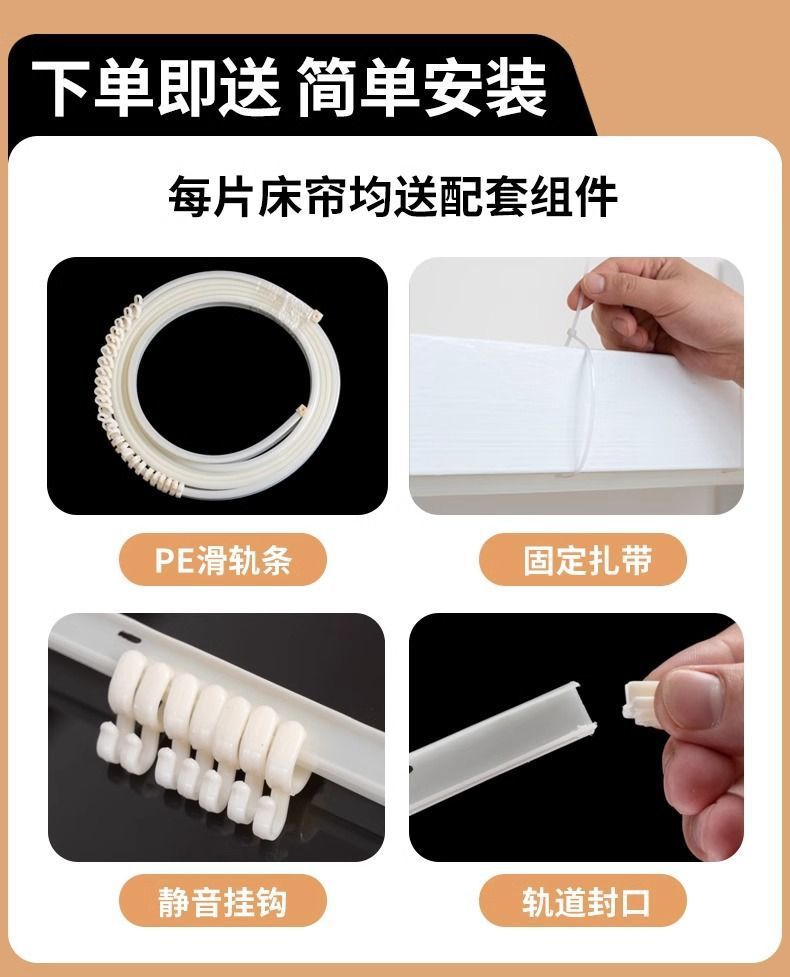 下单即送 简单安装

每片床帘均送配套组件

PE滑轨条

固定扎带

静音挂钩

轨道封口