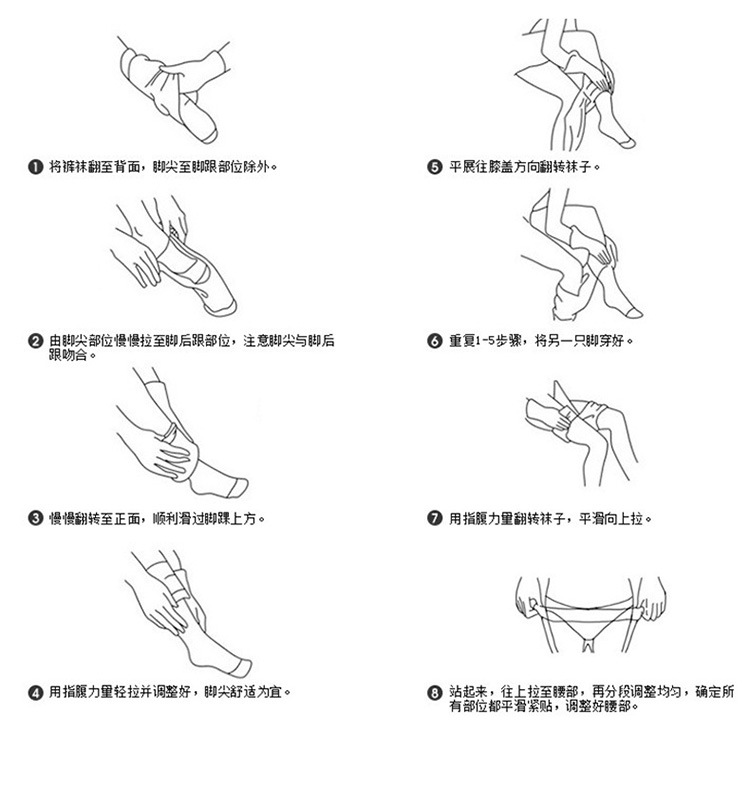 ❶ 将裤袜翻至背面，脚尖至脚跟部位除外。

❷ 由脚尖部位慢慢拉至脚后跟部位，注意脚尖与脚后跟吻合。

❸ 慢慢翻转至正面，顺利滑过脚踝上方。

❹ 用指腹力量轻拉并调整好，脚尖舒适为宜。

❺ 平展往膝盖方向翻转袜子。

❻ 重复1-5步骤，将另一只脚穿好。

❼ 用指腹力量翻转袜子，平滑向上拉。

❽ 站起来，往上拉至腰部，再分段调整均匀，确定所有部位都平滑紧贴，调整好腰部。