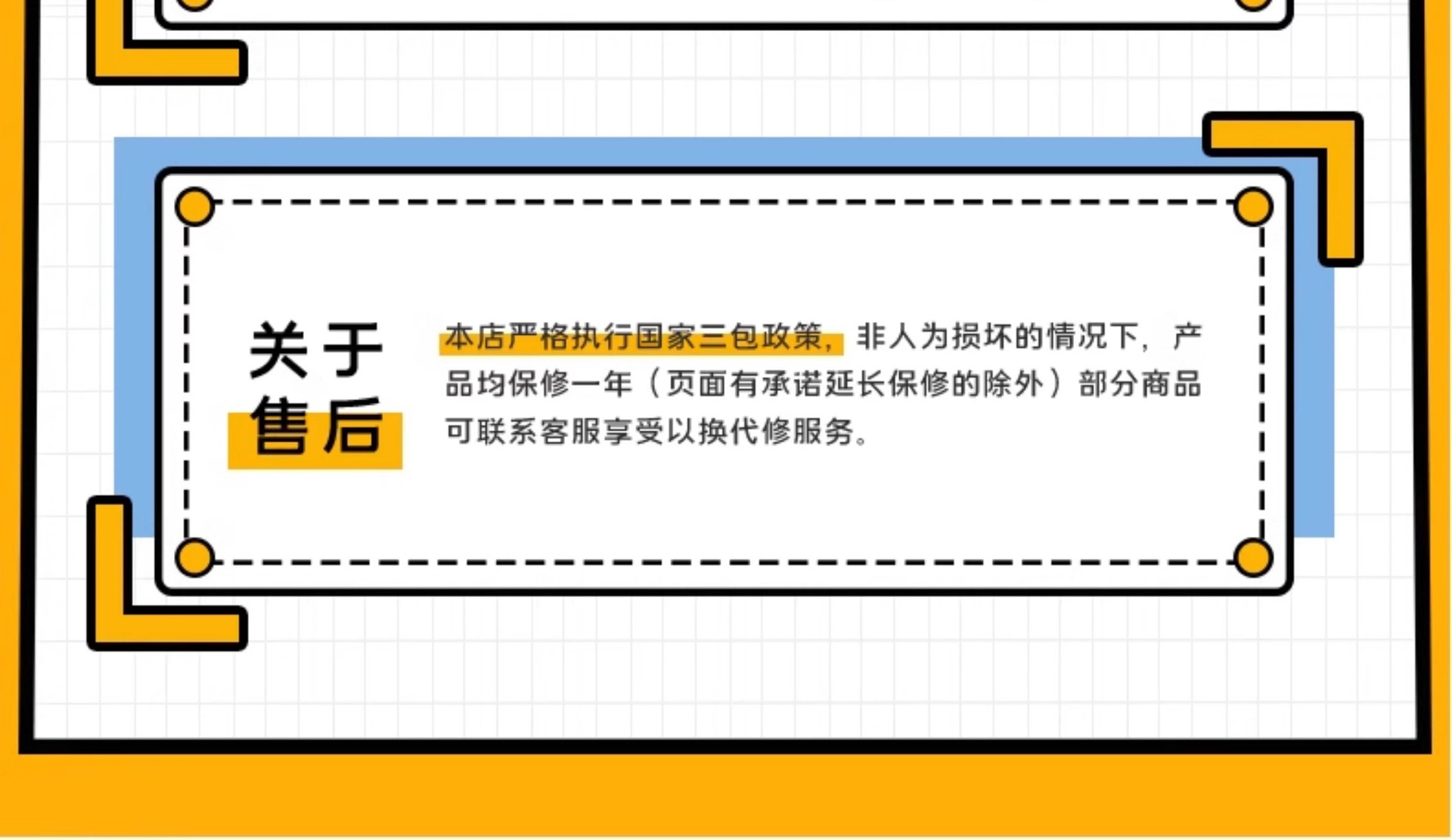 关于
售后

本店严格执行国家三包政策，非人为损坏的情况下，产品均保修一年（页面有承诺延长保修的除外）部分商品可联系客服享受以换代修服务。