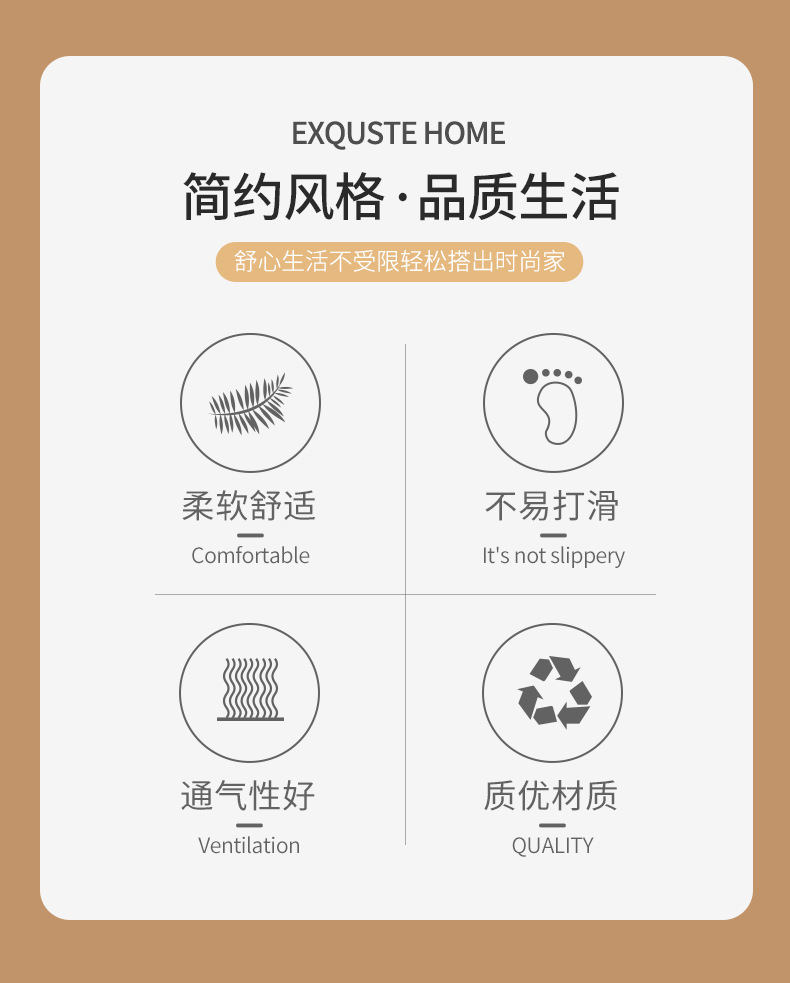 EXQUSTE HOME

简约风格·品质生活

舒心生活不受限轻松搭出时尚家

柔软舒适
Comfortable

不易打滑
It's not slippery

通气性好
Ventilation

质优材质
QUALITY