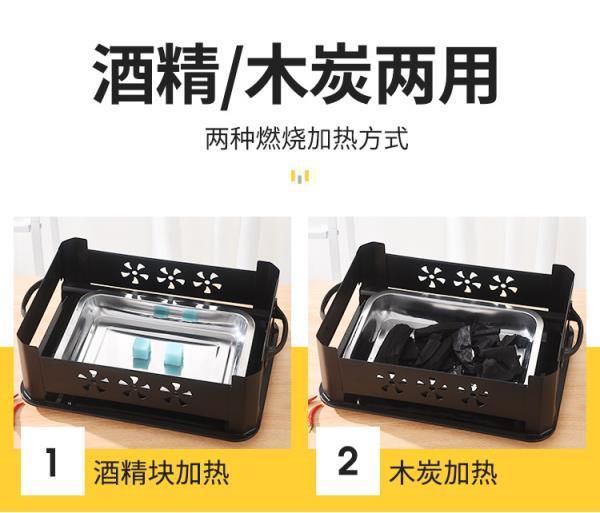 酒精/木炭两用

两种燃烧加热方式

1 酒精块加热

2 木炭加热