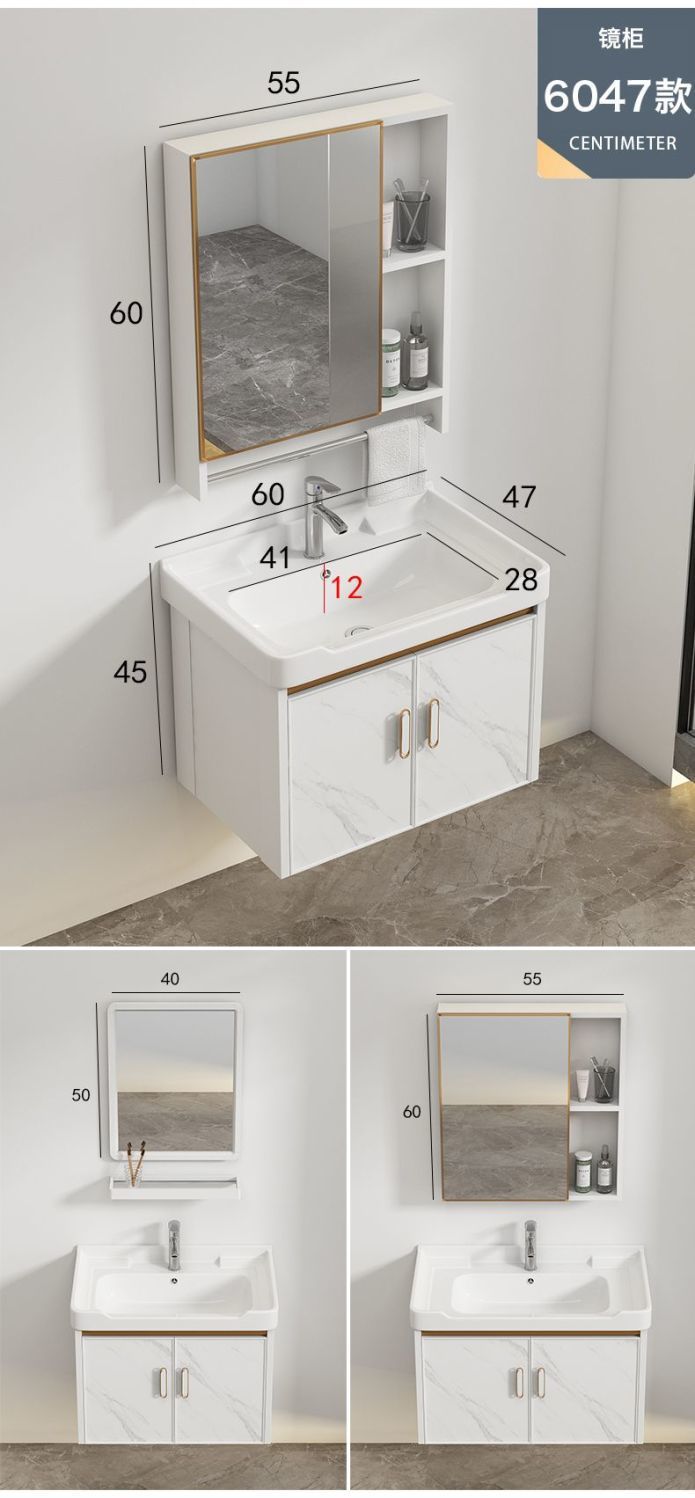 镜柜
6047款
CENTIMETER

55
60
60
47
41
12
28
45

40
50

55
60