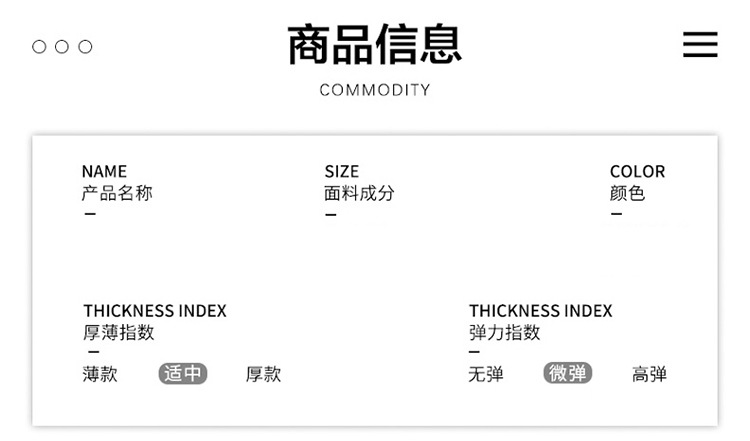 商品信息
COMMODITY

NAME
产品名称
-

SIZE
面料成分
-

COLOR
颜色
-

THICKNESS INDEX
厚薄指数
-
薄款 适中 厚款

THICKNESS INDEX
弹力指数
-
无弹 微弹 高弹