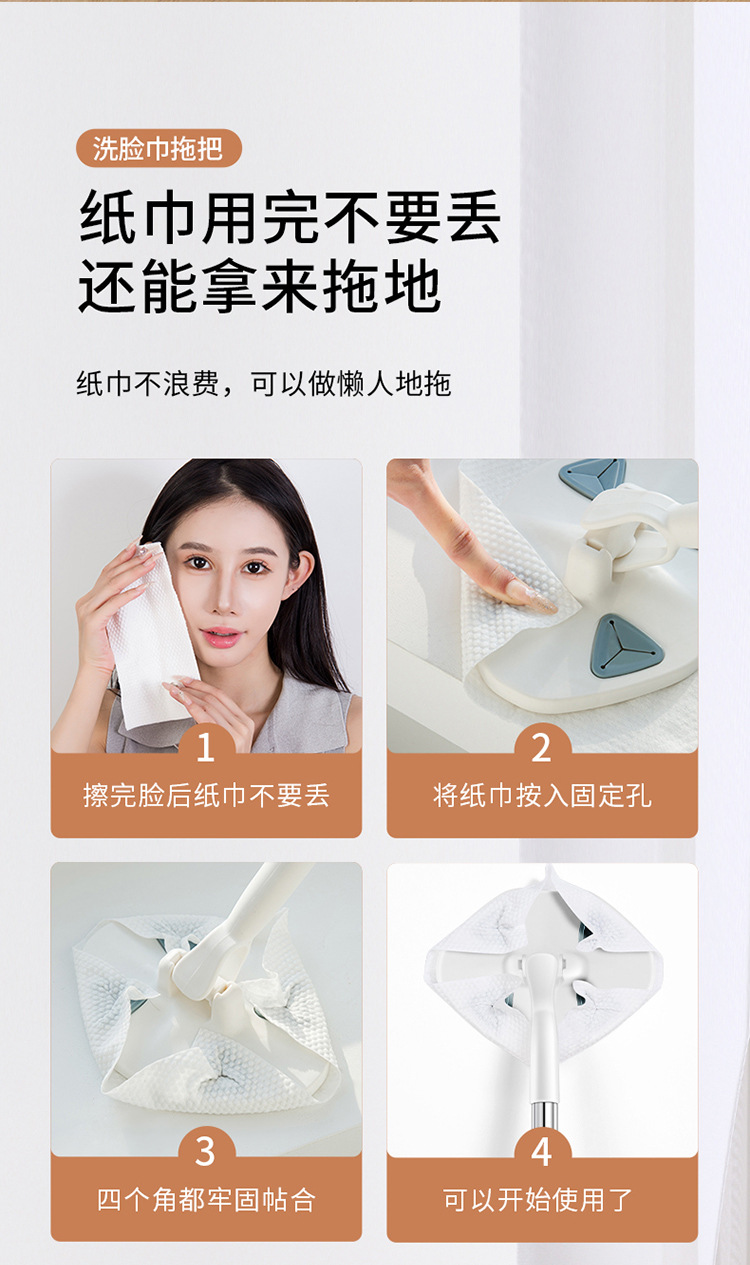 洗脸巾拖把

纸巾用完不要丢
还能拿来拖地

纸巾不浪费，可以做懒人地拖

1
擦完脸后纸巾不要丢

2
将纸巾按入固定孔

3
四个角都牢固帖合

4
可以开始使用了