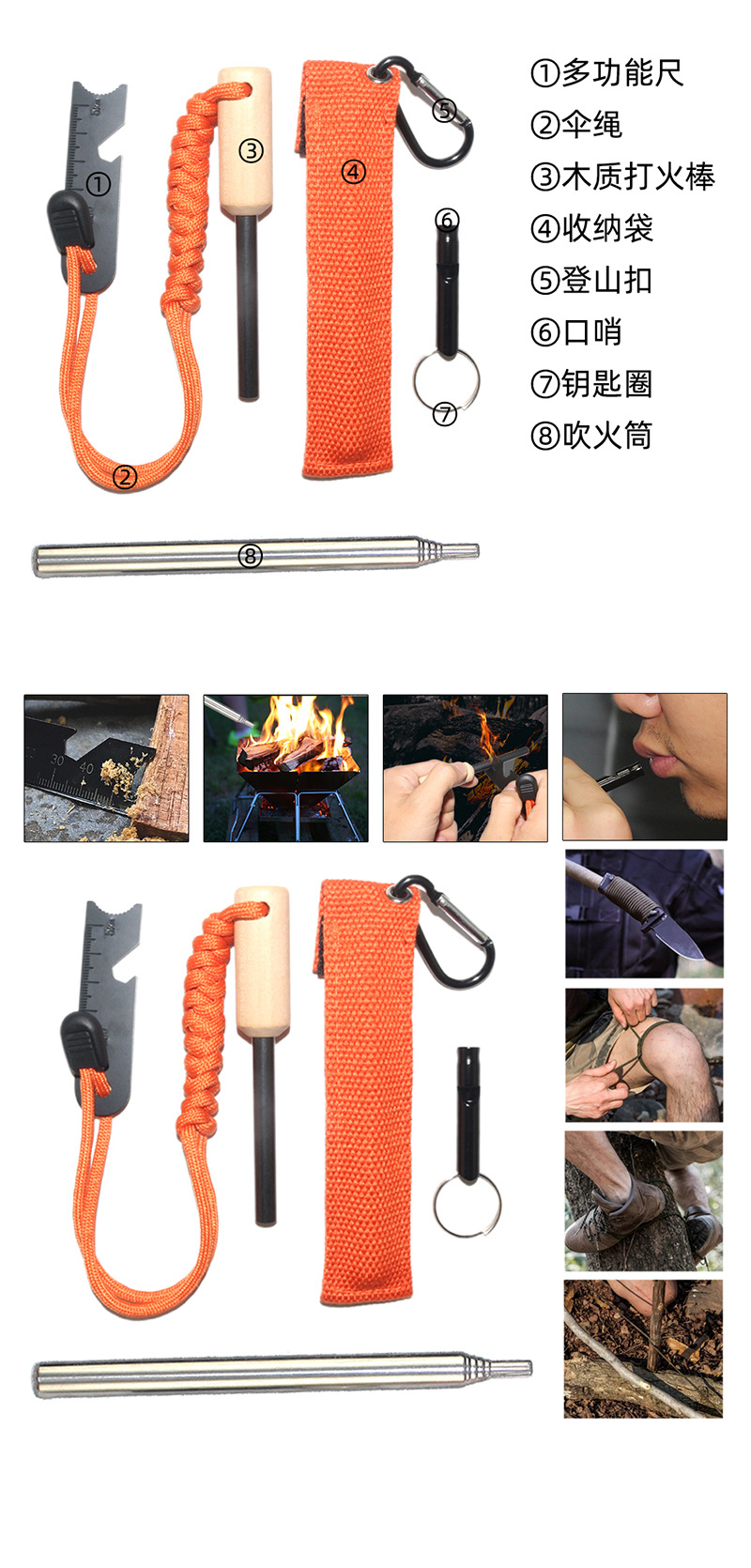 ①
②
③
④
⑤
⑥
⑦
⑧

①多功能尺
②伞绳
③木质打火棒
④收纳袋
⑤登山扣
⑥口哨
⑦钥匙圈
⑧吹火筒

30
40