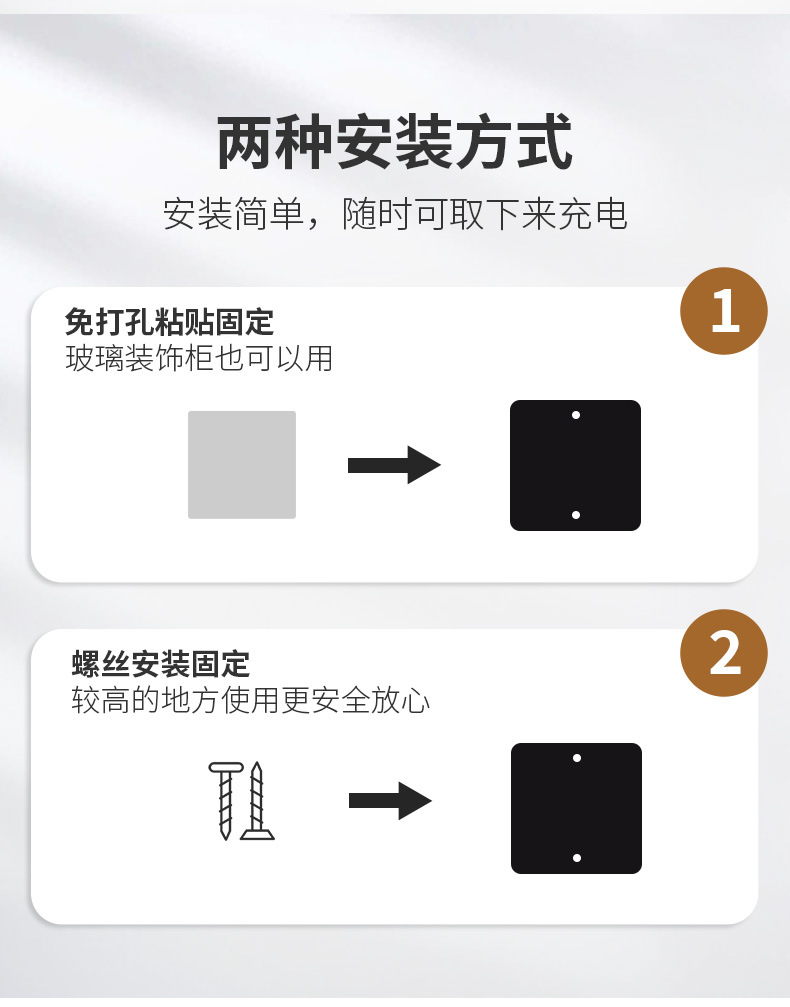 两种安装方式

安装简单，随时可取下来充电

1

免打孔粘贴固定
玻璃装饰柜也可以用

2

螺丝安装固定
较高的地方使用更安全放心