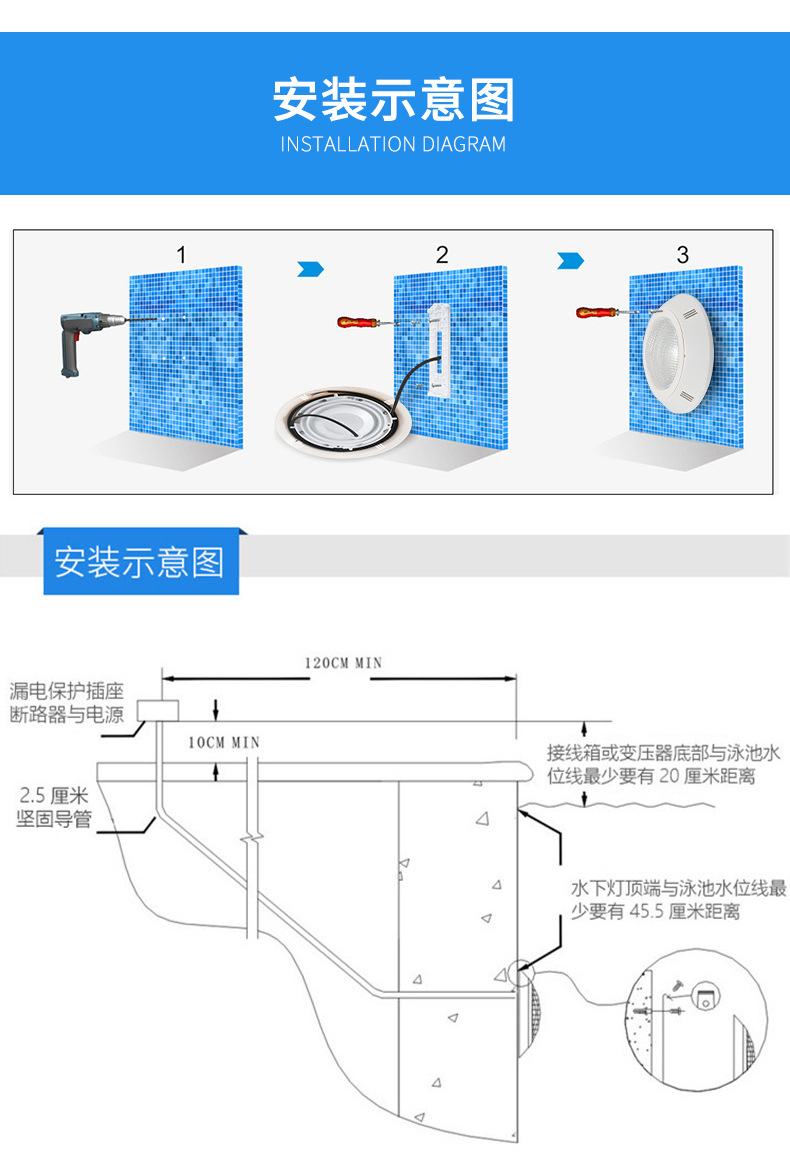 安装示意图
INSTALLATION DIAGRAM

1

2

3

安装示意图

120CM MIN

漏电保护插座
断路器与电源

10CM MIN

2.5 厘米
坚固导管

接线箱或变压器底部与泳池水位线最少要有 20 厘米距离

水下灯顶端与泳池水位线最少要有 45.5 厘米距离