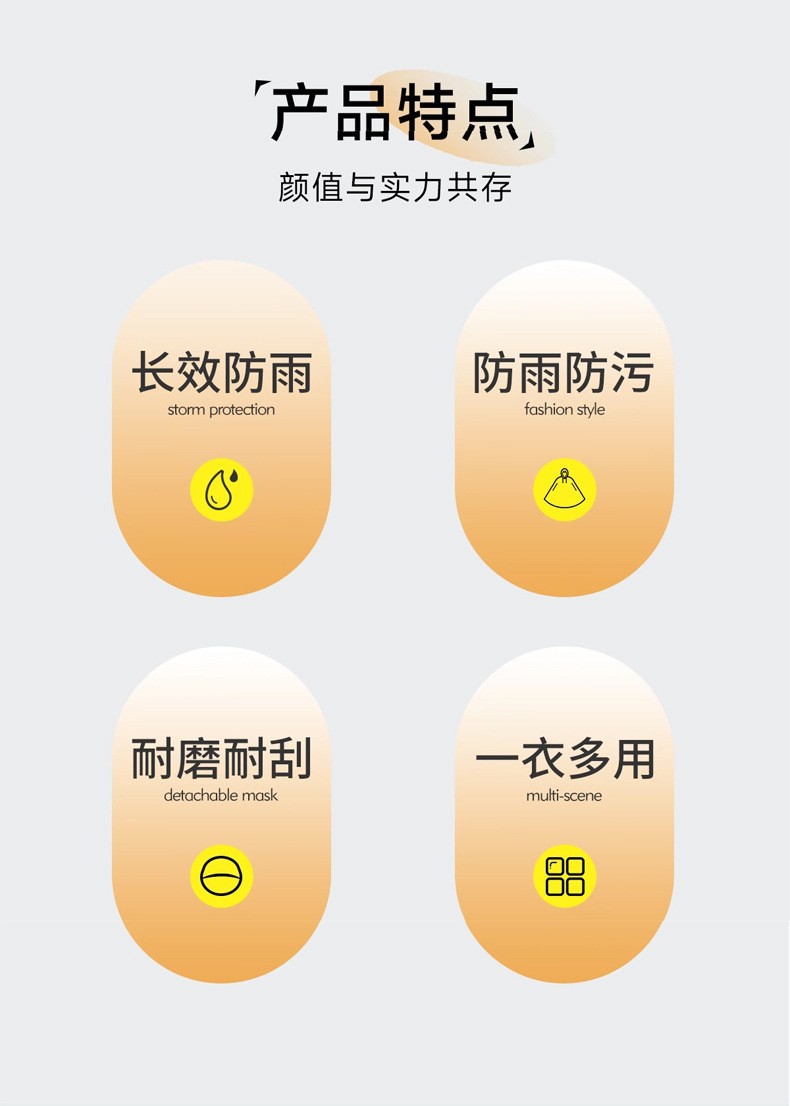 「产品特点」

颜值与实力共存

长效防雨
storm protection

防雨防污
fashion style

耐磨耐刮
detachable mask

一衣多用
multi-scene