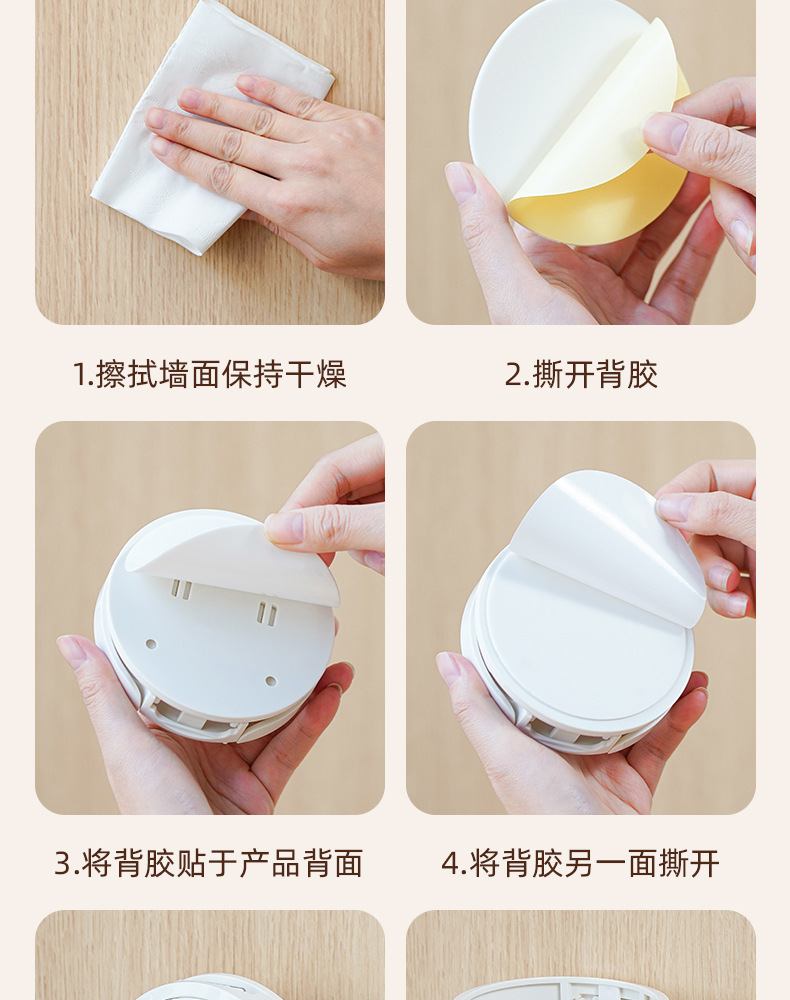 1.擦拭墙面保持干燥

2.撕开背胶

3.将背胶贴于产品背面

4.将背胶另一面撕开