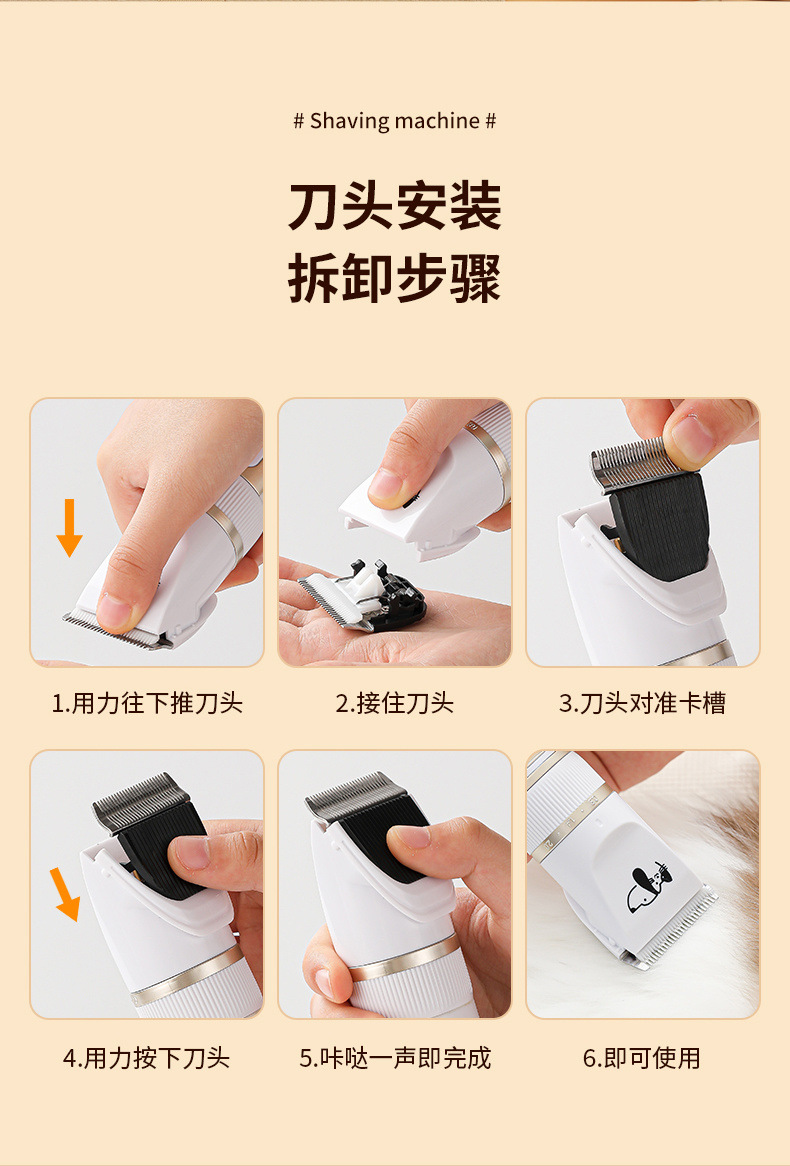 # Shaving machine #

刀头安装
拆卸步骤

1.用力往下推刀头

2.接住刀头

3.刀头对准卡槽

4.用力按下刀头

5.咔哒一声即完成

6.即可使用