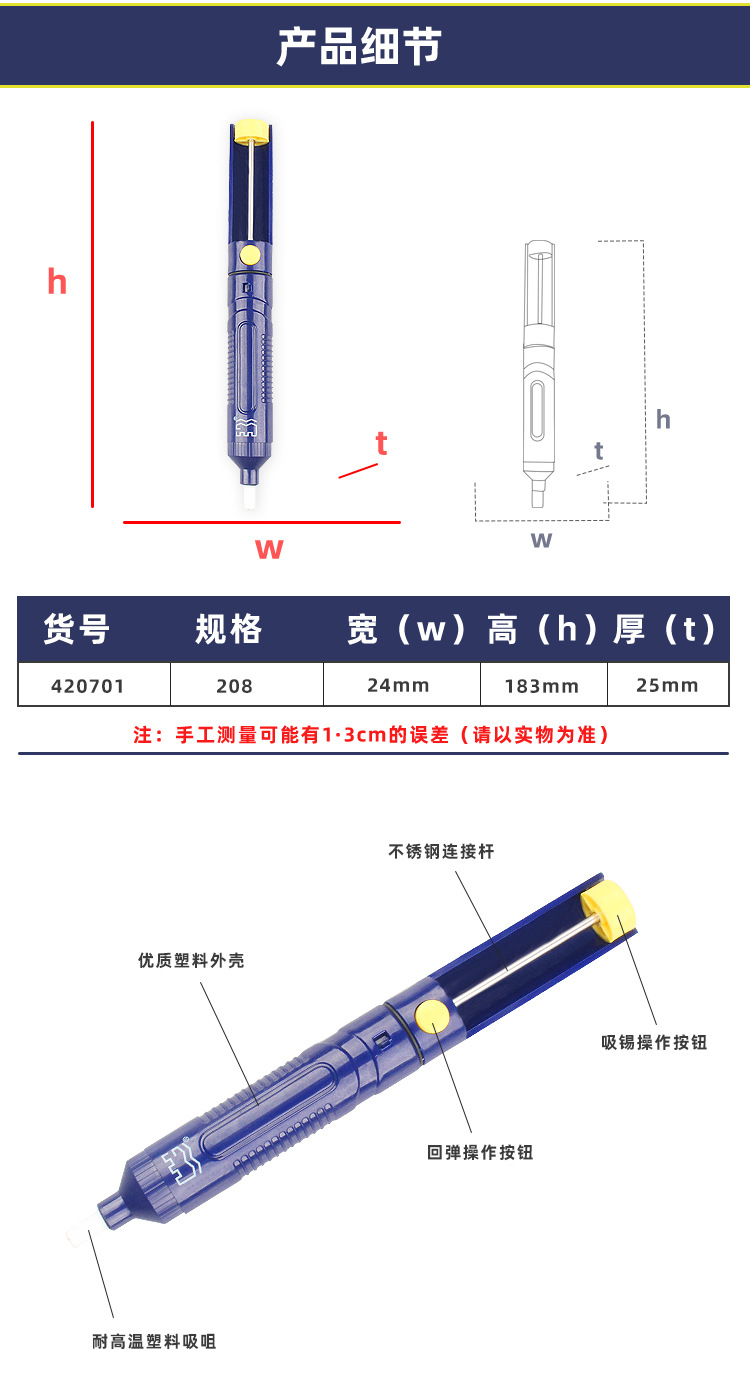 产品细节

h

t

w

h

t

w

| 货号 | 规格 | 宽（w） | 高（h） | 厚（t） |
|---|---|---|---|---|
| 420701 | 208 | 24mm | 183mm | 25mm |

注：手工测量可能有1·3cm的误差（请以实物为准）

不锈钢连接杆

优质塑料外壳

吸锡操作按钮

回弹操作按钮

耐高温塑料吸咀