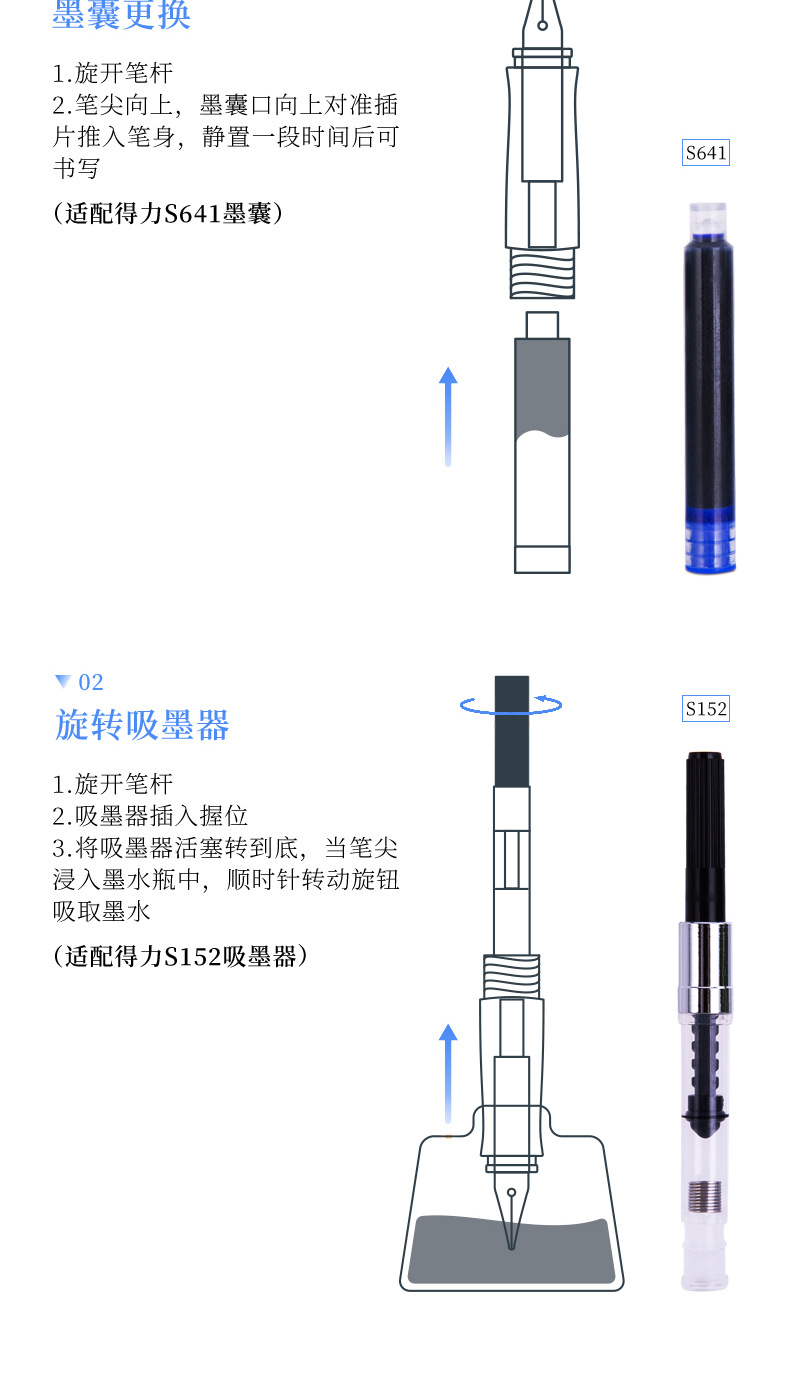 墨囊更换

1.旋开笔杆
2.笔尖向上，墨囊口向上对准插片推入笔身，静置一段时间后可书写

（适配得力S641墨囊）

S641

▼ 02
旋转吸墨器

1.旋开笔杆
2.吸墨器插入握位
3.将吸墨器活塞转到底，当笔尖浸入墨水瓶中，顺时针转动旋钮吸取墨水

（适配得力S152吸墨器）

S152