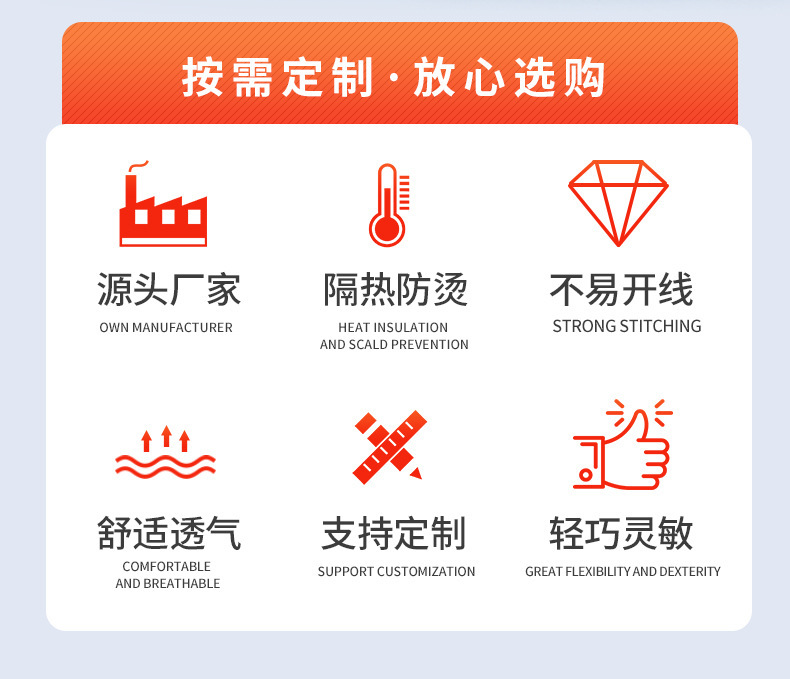 按需定制·放心选购

源头厂家
OWN MANUFACTURER

隔热防烫
HEAT INSULATION
AND SCALD PREVENTION

不易开线
STRONG STITCHING

舒适透气
COMFORTABLE
AND BREATHABLE

支持定制
SUPPORT CUSTOMIZATION

轻巧灵敏
GREAT FLEXIBILITY AND DEXTERITY