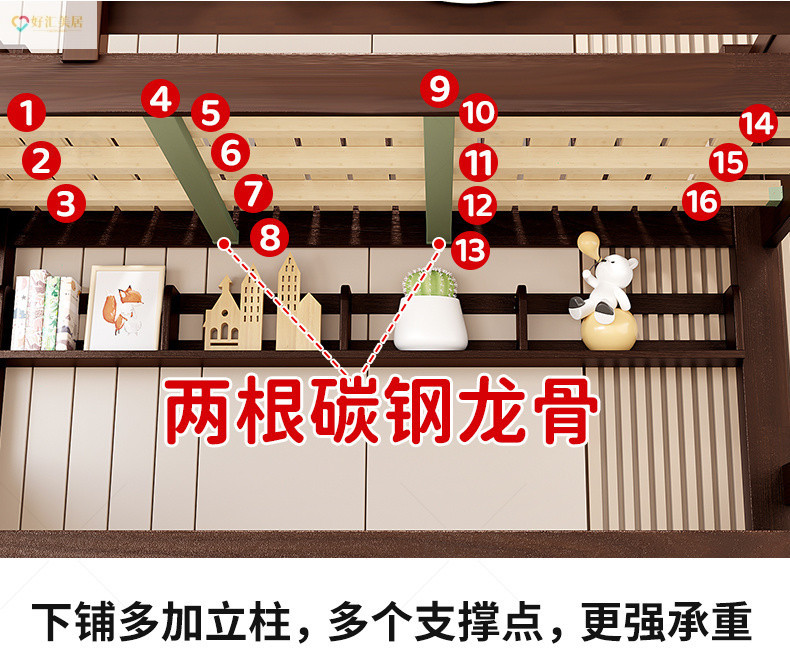 好汇美居

1
2
3
4
5
6
7
8
9
10
11
12
13
14
15
16

两根碳钢龙骨

下铺多加立柱，多个支撑点，更强承重