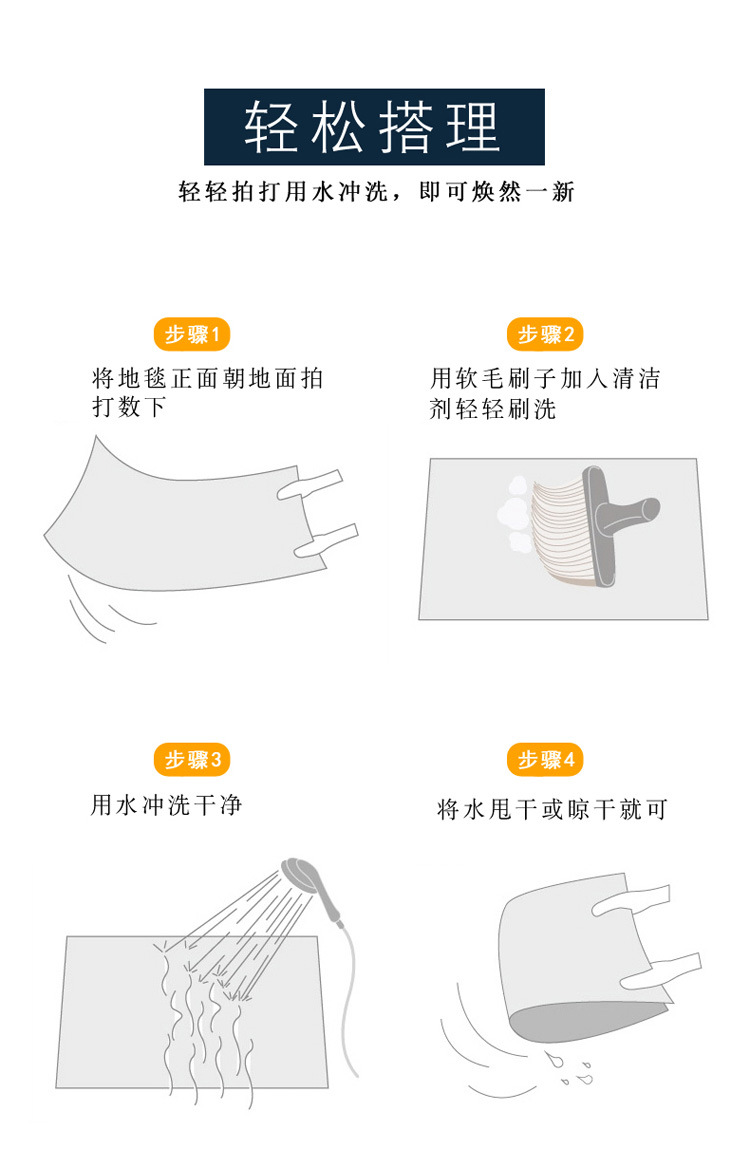 轻松搭理

轻轻拍打用水冲洗，即可焕然一新

步骤1

将地毯正面朝地面拍打数下

步骤2

用软毛刷子加入清洁剂轻轻刷洗

步骤3

用水冲洗干净

步骤4

将水甩干或晾干就可