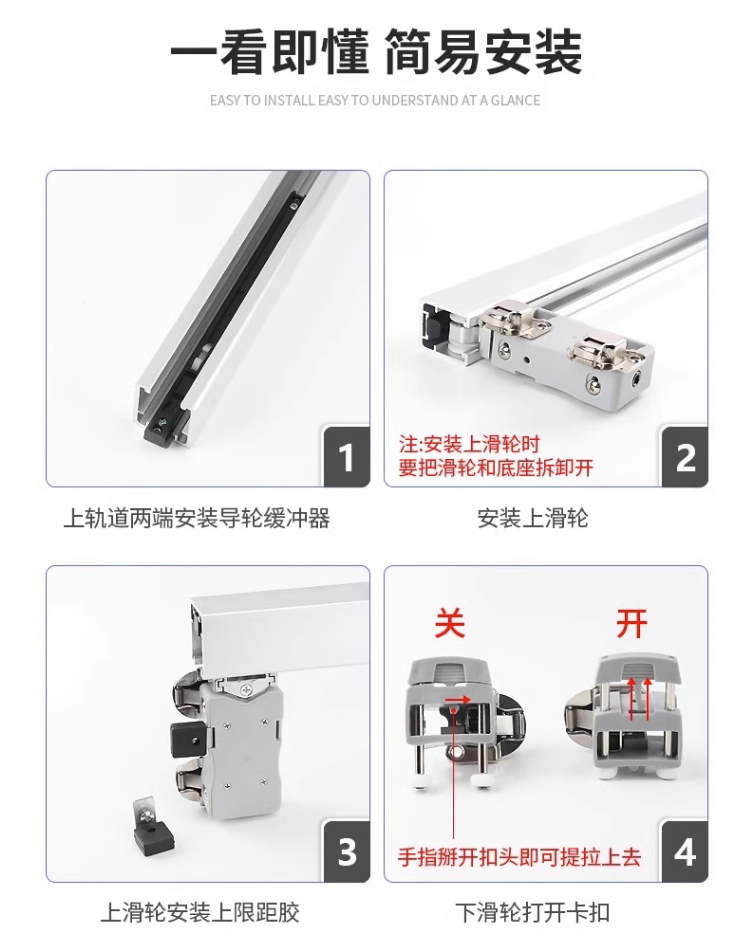 一看即懂 简易安装
EASY TO INSTALL EASY TO UNDERSTAND AT A GLANCE

1
上轨道两端安装导轮缓冲器

注:安装上滑轮时
要把滑轮和底座拆卸开
2
安装上滑轮

3
上滑轮安装上限距胶

关
开
手指掰开扣头即可提拉上去
4
下滑轮打开卡扣