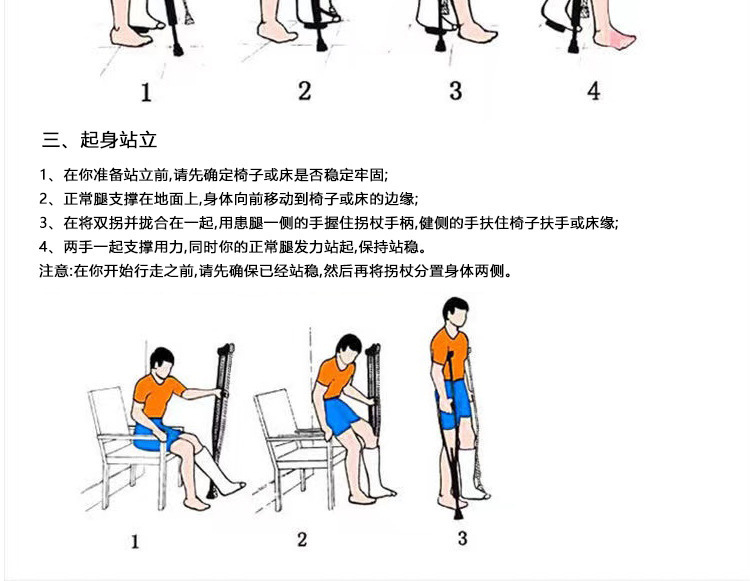 1 2 3 4

三、起身站立

1、在你准备站立前,请先确定椅子或床是否稳定牢固;
2、正常腿支撑在地面上,身体向前移动到椅子或床的边缘;
3、在将双拐并拢合在一起,用患腿一侧的手握住拐杖手柄,健侧的手扶住椅子扶手或床缘;
4、两手一起支撑用力,同时你的正常腿发力站起,保持站稳。
注意:在你开始行走之前,请先确保已经站稳,然后再将拐杖分置身体两侧。

1 2 3