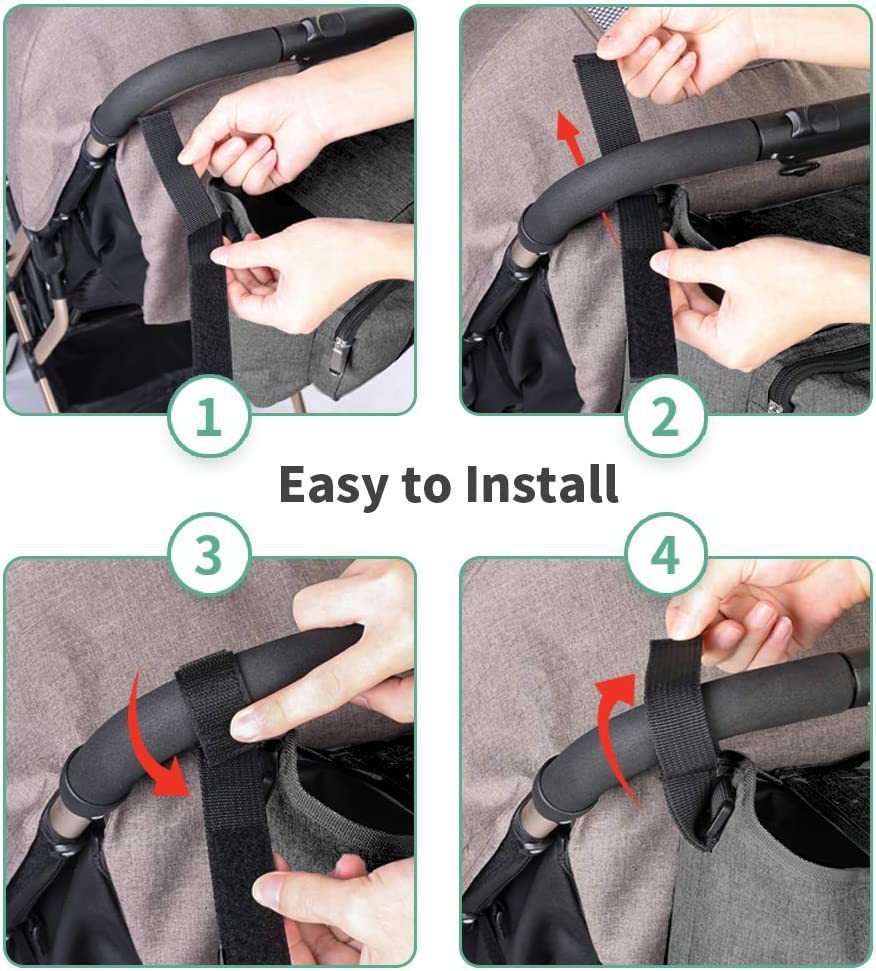 1

2

Easy to Install

3

4