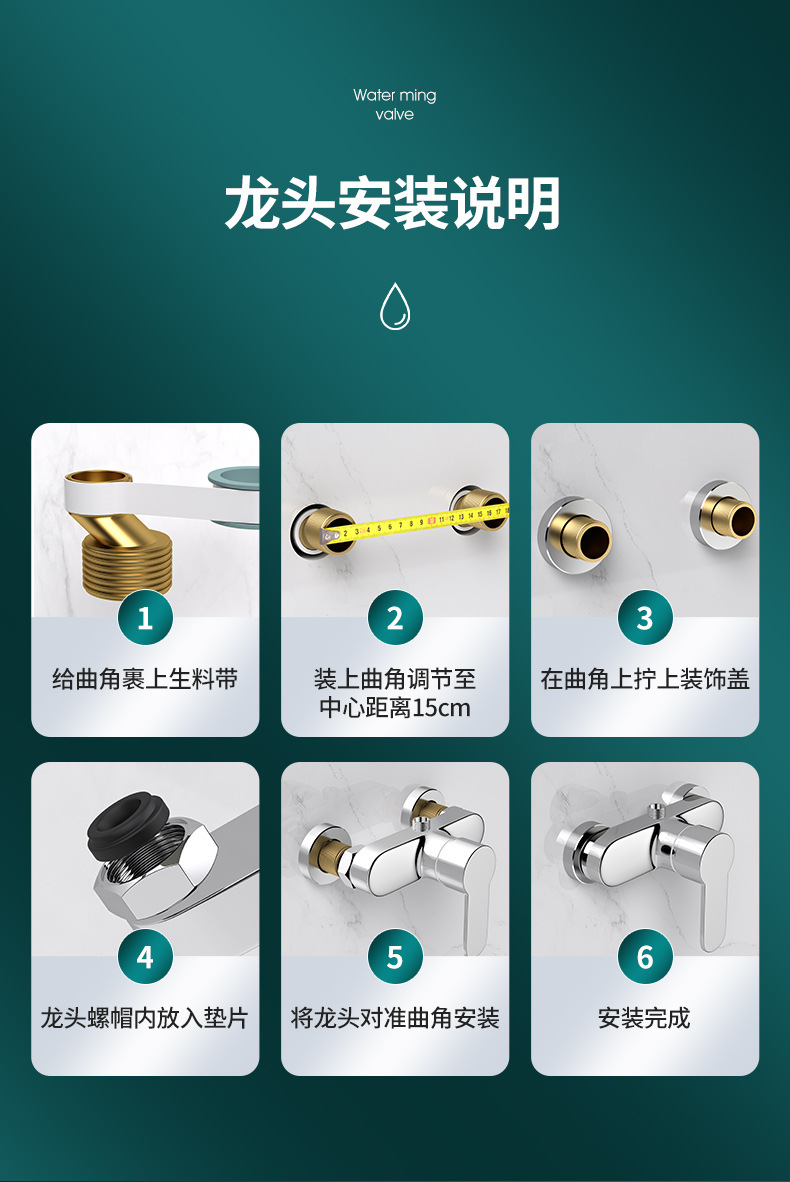 Water ming valve

龙头安装说明

1
给曲角裹上生料带

2
装上曲角调节至中心距离15cm

3
在曲角上拧上装饰盖

4
龙头螺帽内放入垫片

5
将龙头对准曲角安装

6
安装完成