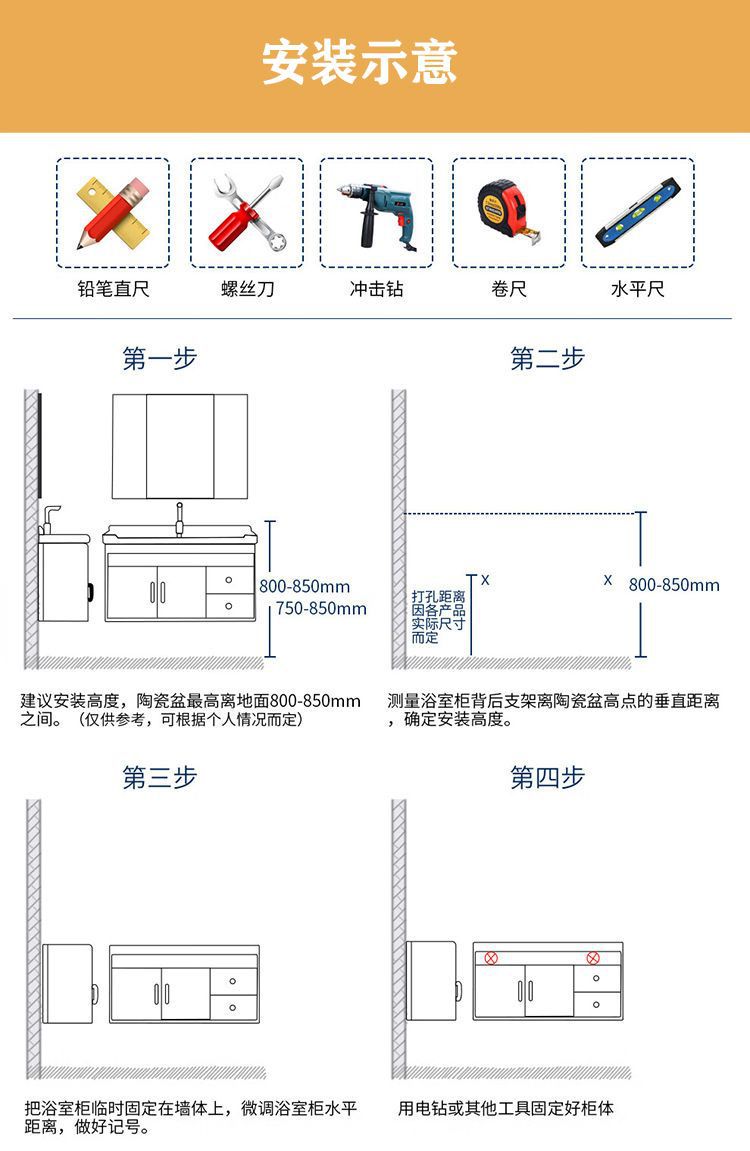 安装示意

铅笔直尺

螺丝刀

冲击钻

卷尺

水平尺

第一步

800-850mm
750-850mm

建议安装高度，陶瓷盆最高离地面800-850mm之间。（仅供参考，可根据个人情况而定）

第二步

打孔距离因各产品实际尺寸而定

x

x

800-850mm

测量浴室柜背后支架离陶瓷盆高点的垂直距离，确定安装高度。

第三步

把浴室柜临时固定在墙体上，微调浴室柜水平距离，做好记号。

第四步

用电钻或其他工具固定好柜体