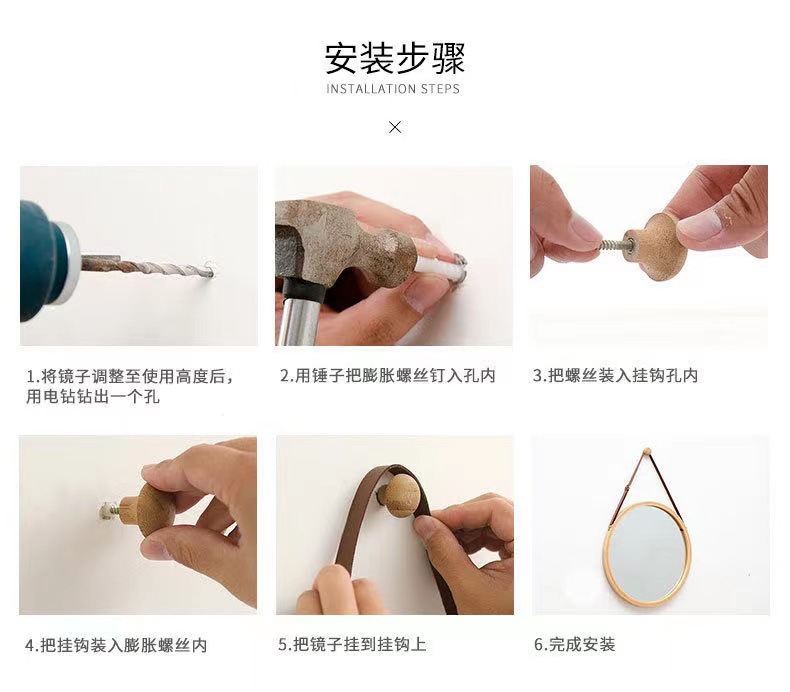 安装步骤
INSTALLATION STEPS

×

1.将镜子调整至使用高度后，用电钻钻出一个孔

2.用锤子把膨胀螺丝钉入孔内

3.把螺丝装入挂钩孔内

4.把挂钩装入膨胀螺丝内

5.把镜子挂到挂钩上

6.完成安装