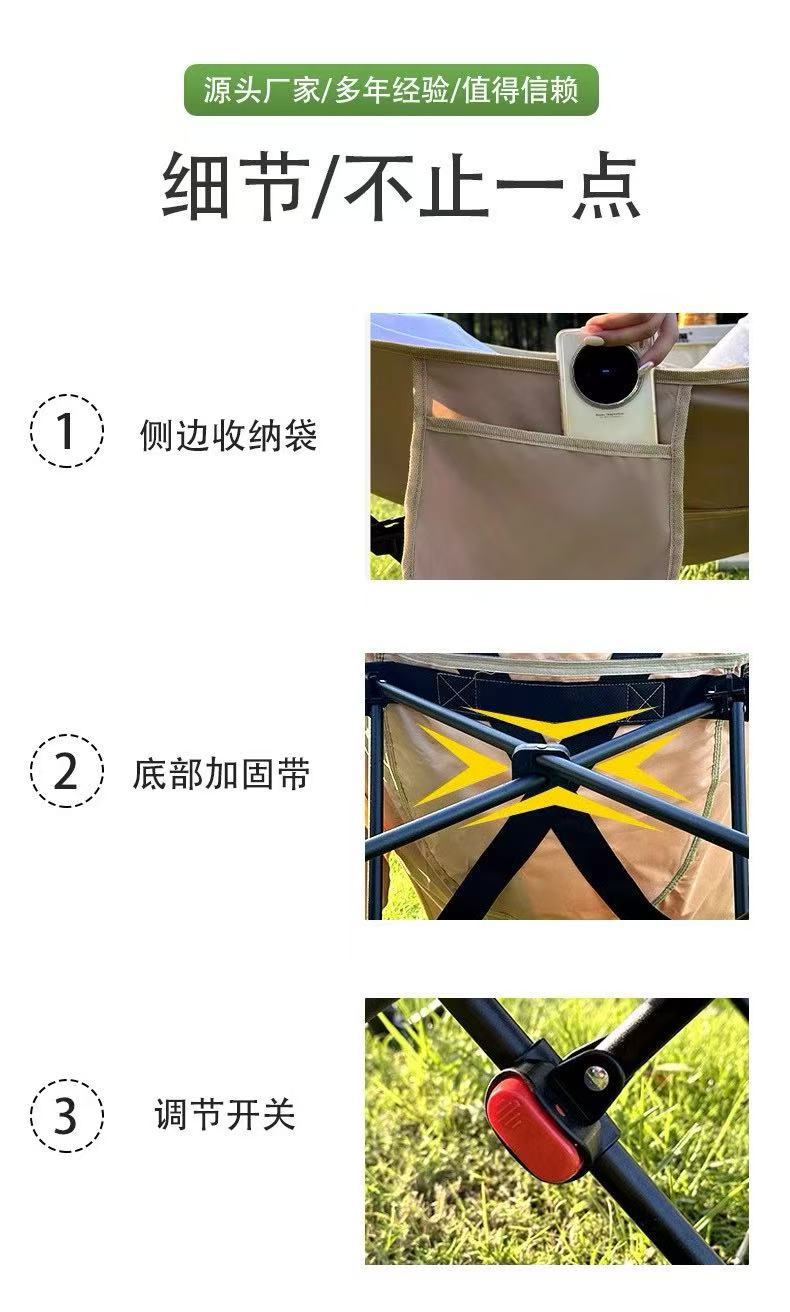 源头厂家/多年经验/值得信赖

细节/不止一点

1 侧边收纳袋

2 底部加固带

3 调节开关