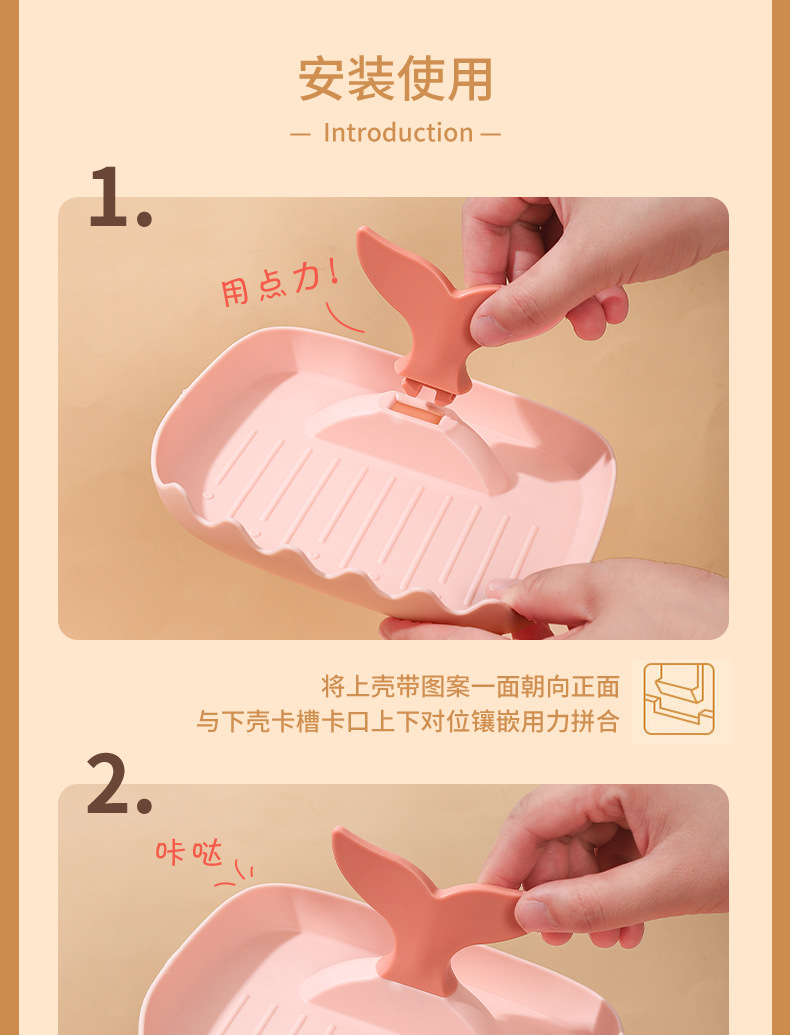 安装使用

— Introduction —

1.

用点力！

将上壳带图案一面朝向正面
与下壳卡槽卡口上下对位镶嵌用力拼合

2.

咔哒