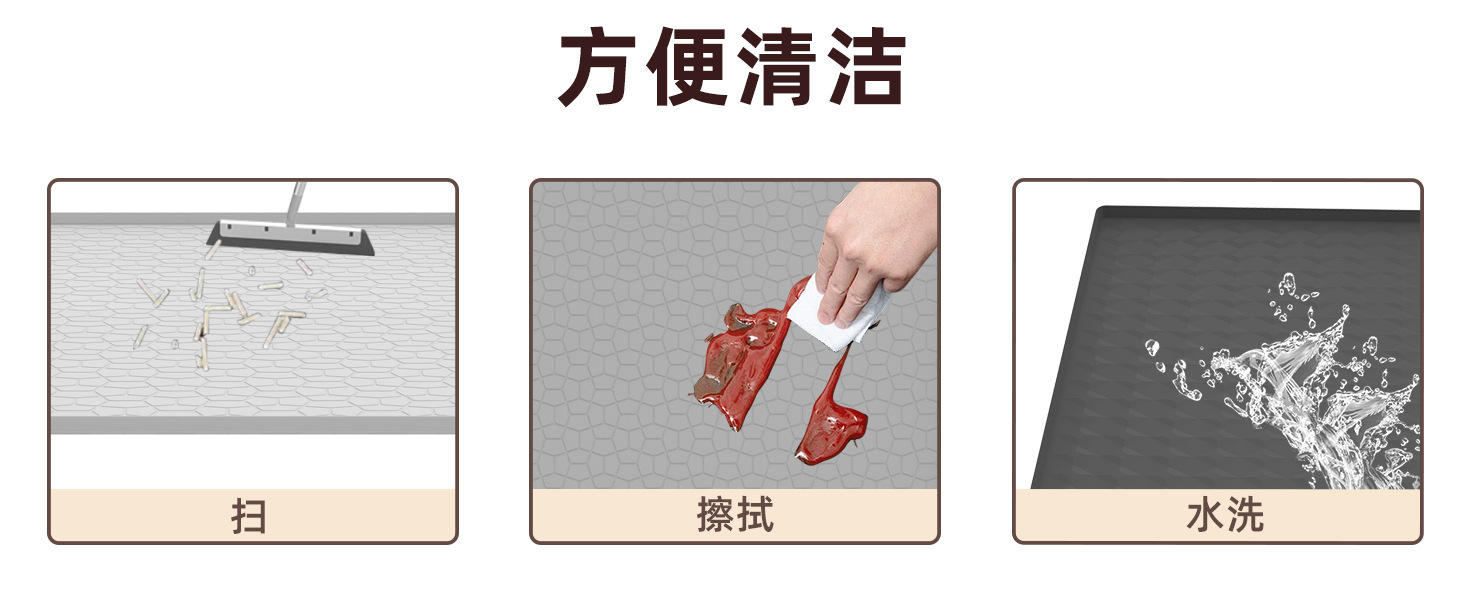 方便清洁

扫

擦拭

水洗