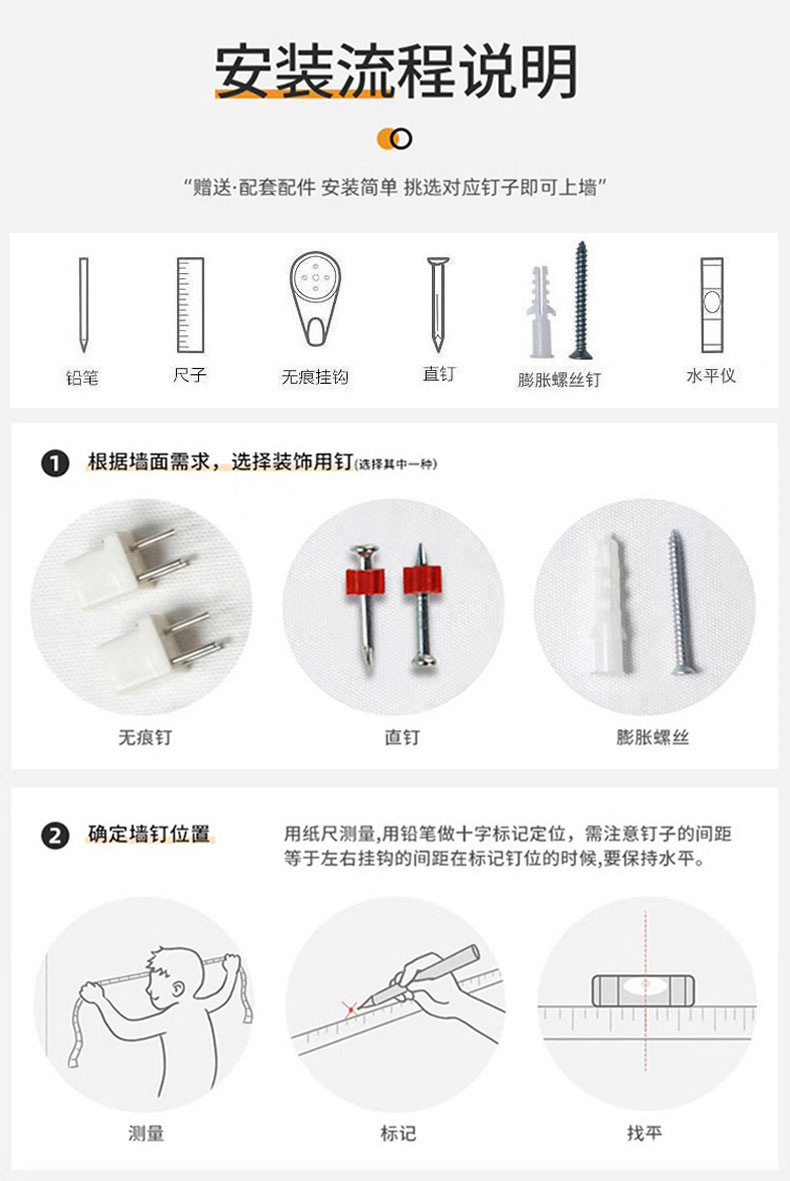 安装流程说明

“赠送·配套配件 安装简单 挑选对应钉子即可上墙”

铅笔

尺子

无痕挂钩

直钉

膨胀螺丝钉

水平仪

1 根据墙面需求，选择装饰用钉(选择其中一种)

无痕钉

直钉

膨胀螺丝

2 确定墙钉位置

用纸尺测量,用铅笔做十字标记定位，需注意钉子的间距等于左右挂钩的间距在标记钉位的时候,要保持水平。

测量

标记

找平