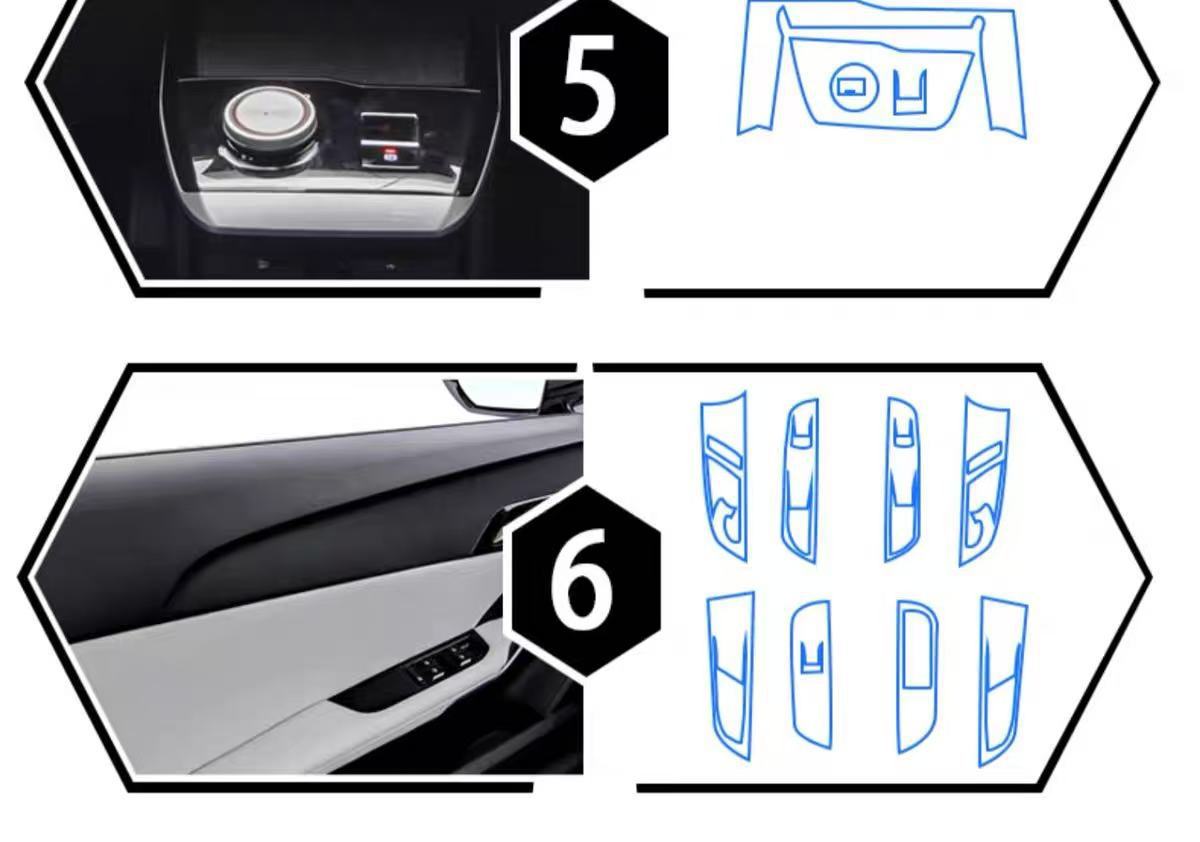 5

6