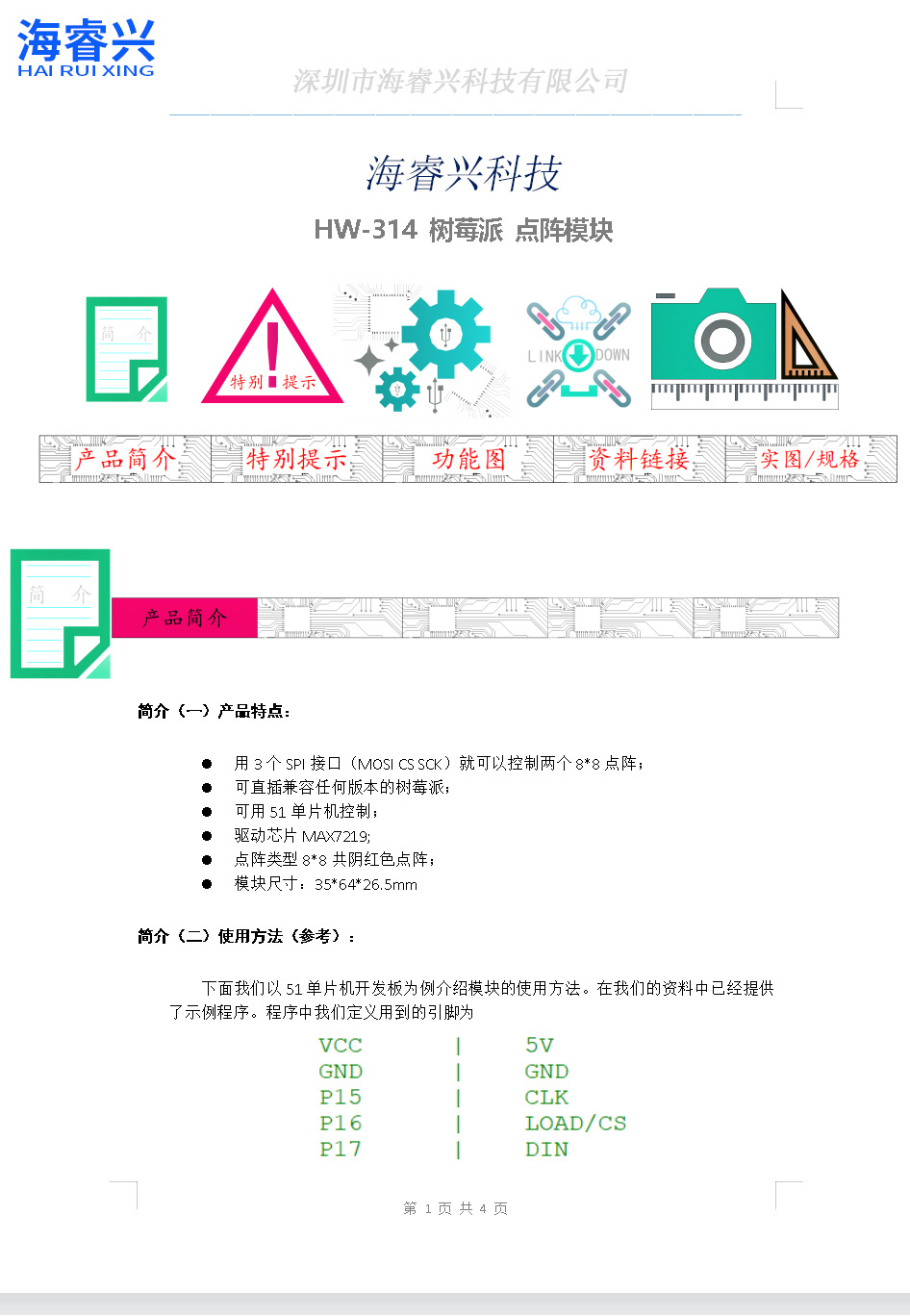 海睿兴
HAI RUI XING

深圳市海睿兴科技有限公司

海睿兴科技

HW-314 树莓派 点阵模块

简 介

特别 提示

LINK DOWN

产品简介 特别提示 功能图 资料链接 实图/规格

简 介

产品简介

简介（一）产品特点：

● 用 3 个 SPI 接口（MOSI CS SCK）就可以控制两个 8*8 点阵；
● 可直插兼容任何版本的树莓派；
● 可用 51 单片机控制；
● 驱动芯片 MAX7219;
● 点阵类型 8*8 共阴红色点阵；
● 模块尺寸：35*64*26.5mm

简介（二）使用方法（参考）：

下面我们以 51 单片机开发板为例介绍模块的使用方法。在我们的资料中已经提供了示例程序。程序中我们定义用到的引脚为

VCC | 5V
GND | GND
P15 | CLK
P16 | LOAD/CS
P17 | DIN

第 1 页 共 4 页