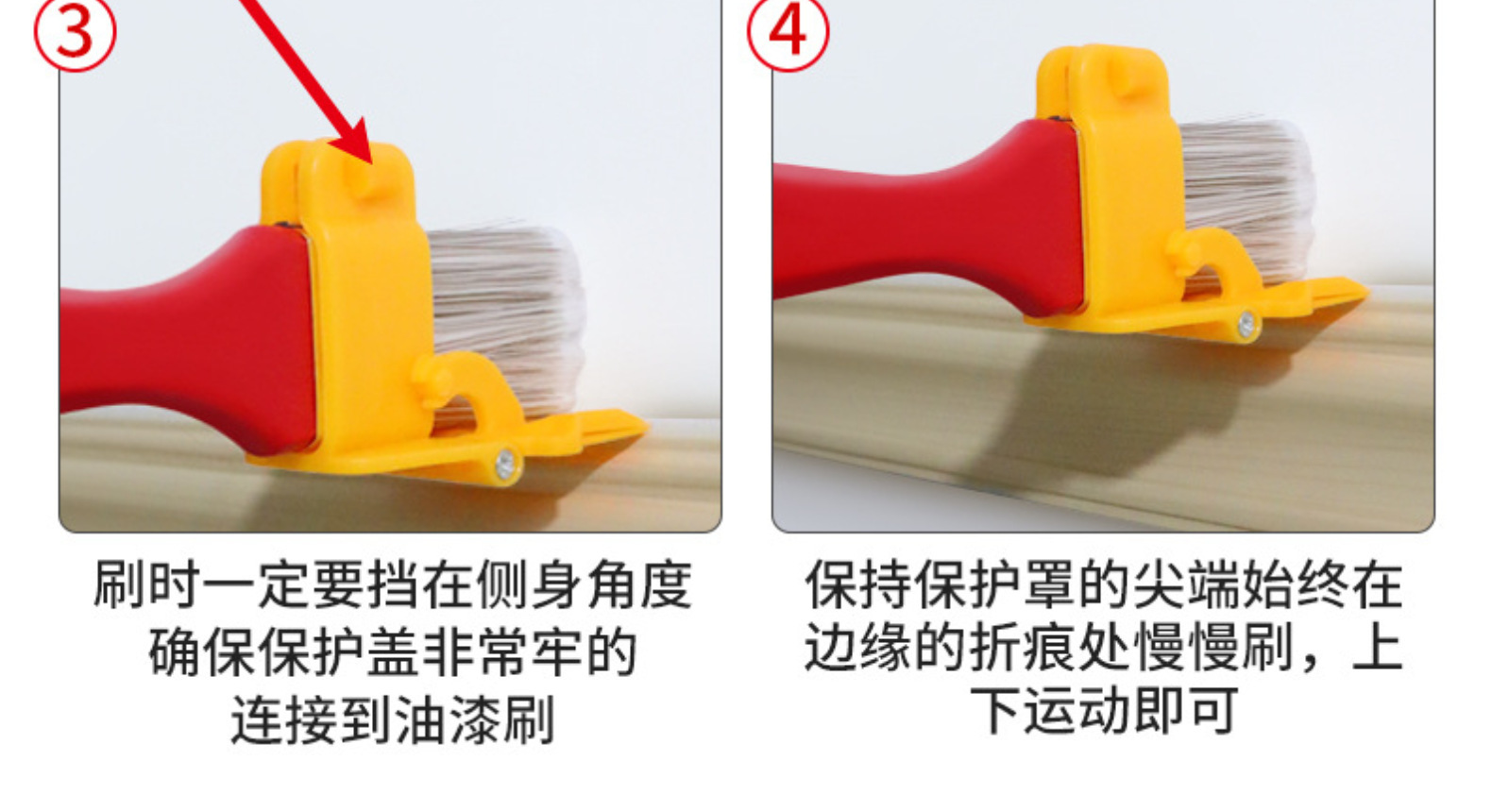 ③

刷时一定要挡在侧身角度确保保护盖非常牢的连接到油漆刷

④

保持保护罩的尖端始终在边缘的折痕处慢慢刷，上下运动即可