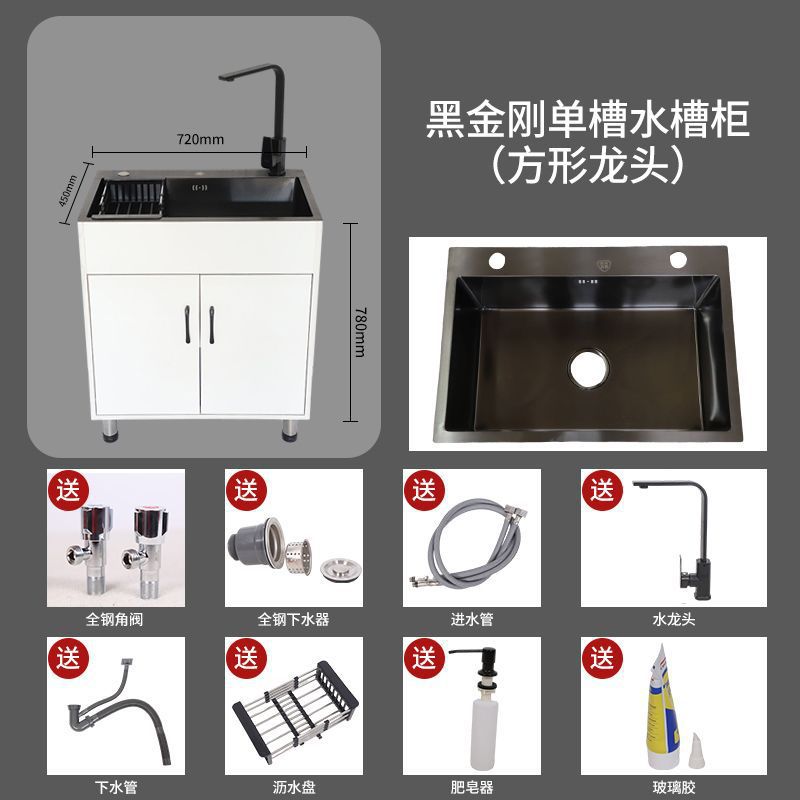 720mm

450mm

780mm

黑金刚单槽水槽柜
（方形龙头）

送
全钢角阀

送
全钢下水器

送
进水管

送
水龙头

送
下水管

送
沥水盘

送
肥皂器

送
玻璃胶