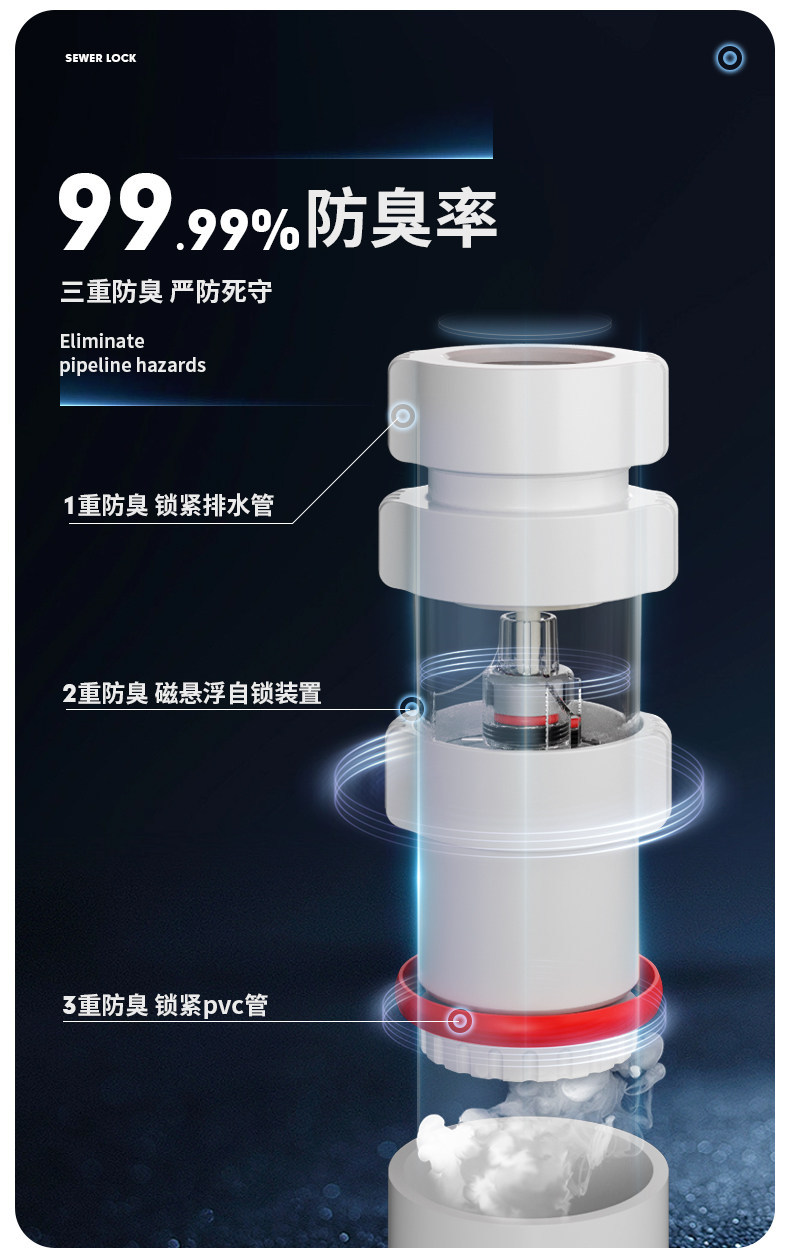 SEWER LOCK

99.99%防臭率

三重防臭 严防死守

Eliminate pipeline hazards

1重防臭 锁紧排水管

2重防臭 磁悬浮自锁装置

3重防臭 锁紧pvc管