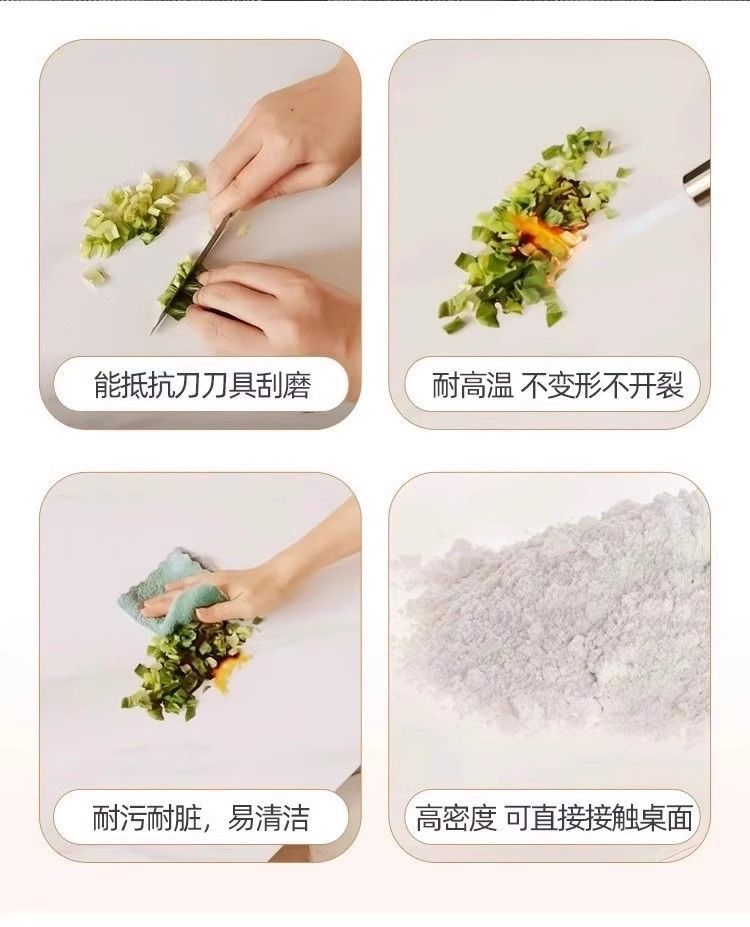 能抵抗刀刀具刮磨

耐高温 不变形不开裂

耐污耐脏，易清洁

高密度 可直接接触桌面