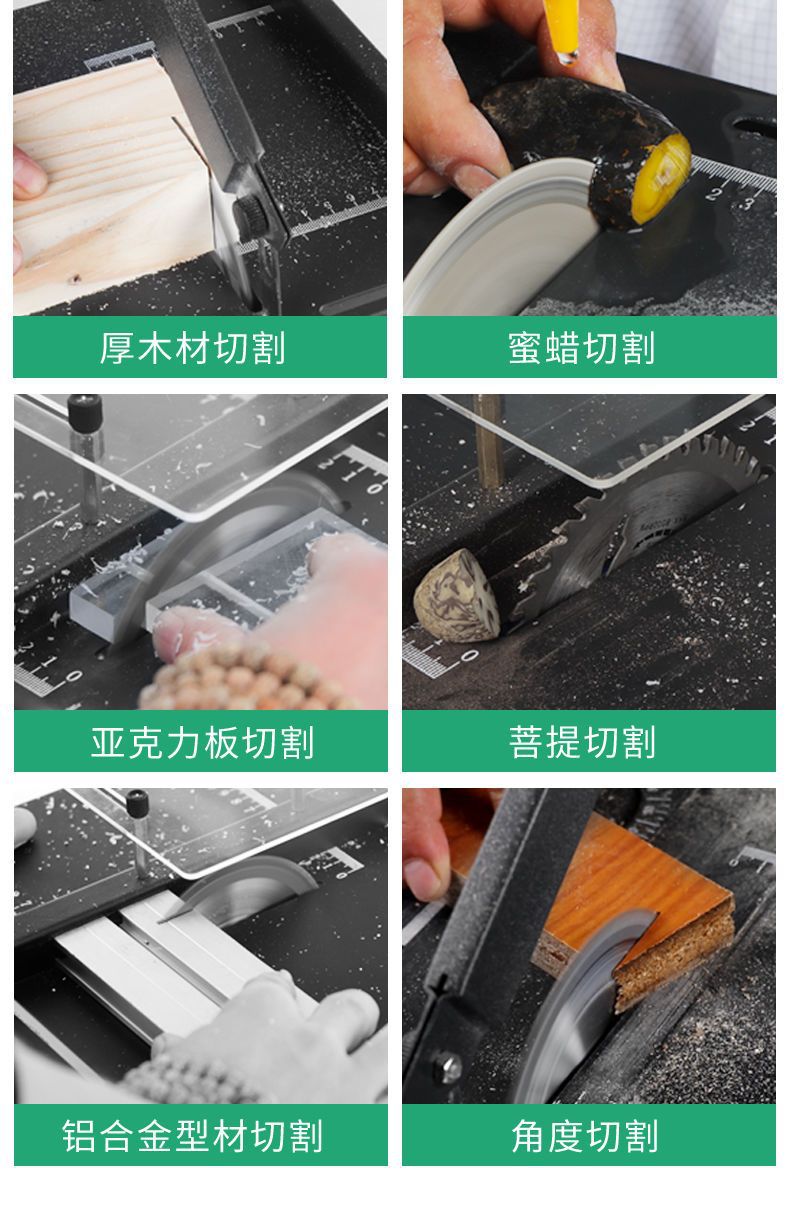 厚木材切割

蜜蜡切割

亚克力板切割

菩提切割

铝合金型材切割

角度切割