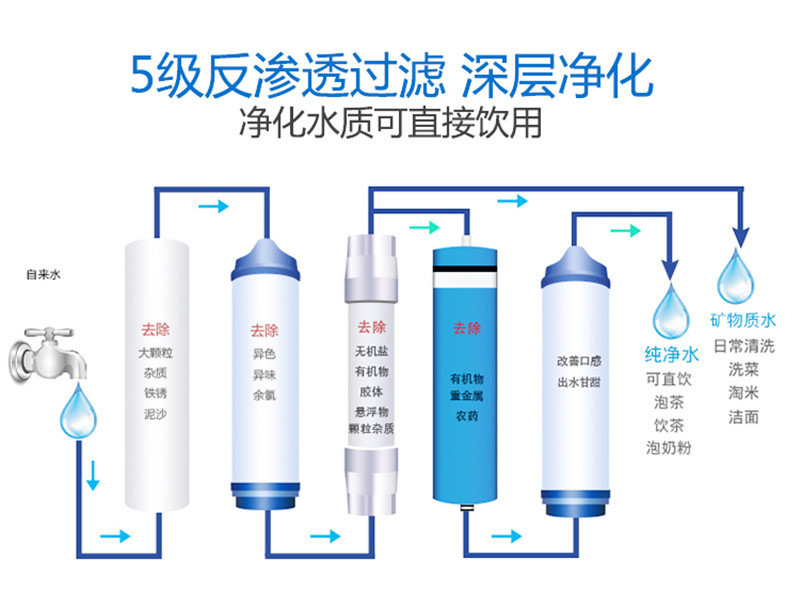 5级反渗透过滤 深层净化
净化水质可直接饮用

自来水

去除
大颗粒
杂质
铁锈
泥沙

去除
异色
异味
余氯

去除
无机盐
有机物
胶体
悬浮物
颗粒杂质

去除
有机物
重金属
农药

改善口感
出水甘甜

纯净水
可直饮
泡茶
饮茶
泡奶粉

矿物质水
日常清洗
洗菜
淘米
洁面