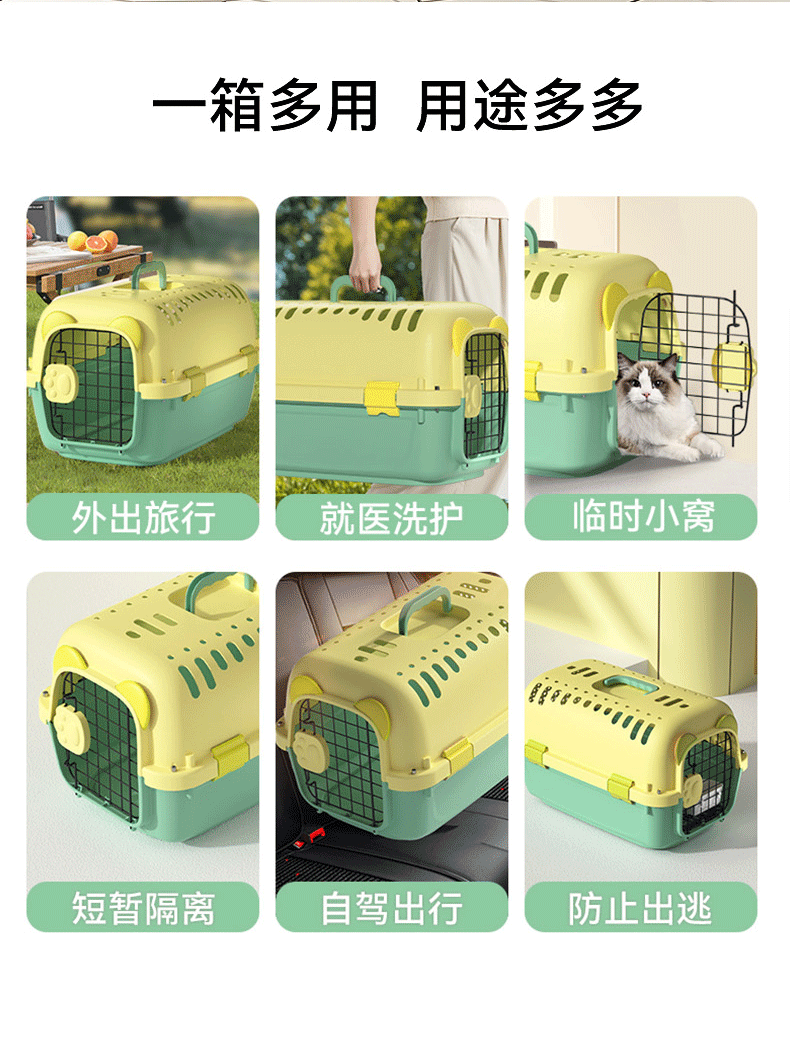 一箱多用 用途多多

外出旅行

就医洗护

临时小窝

短暂隔离

自驾出行

防止出逃