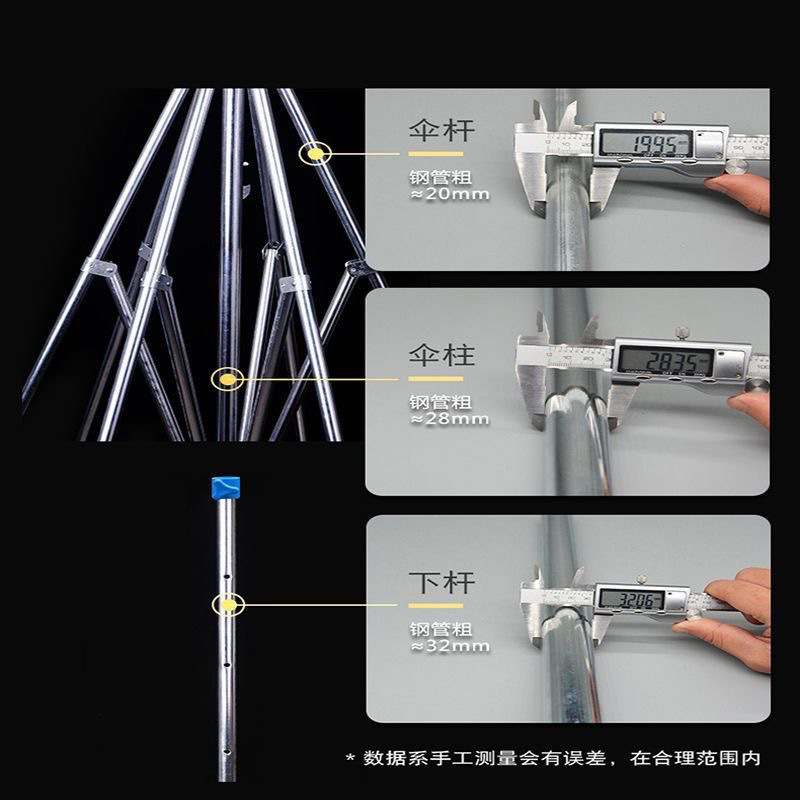 伞杆

钢管粗
≈20mm

19.95

伞柱

钢管粗
≈28mm

28.35

下杆

钢管粗
≈32mm

32.06

* 数据系手工测量会有误差，在合理范围内