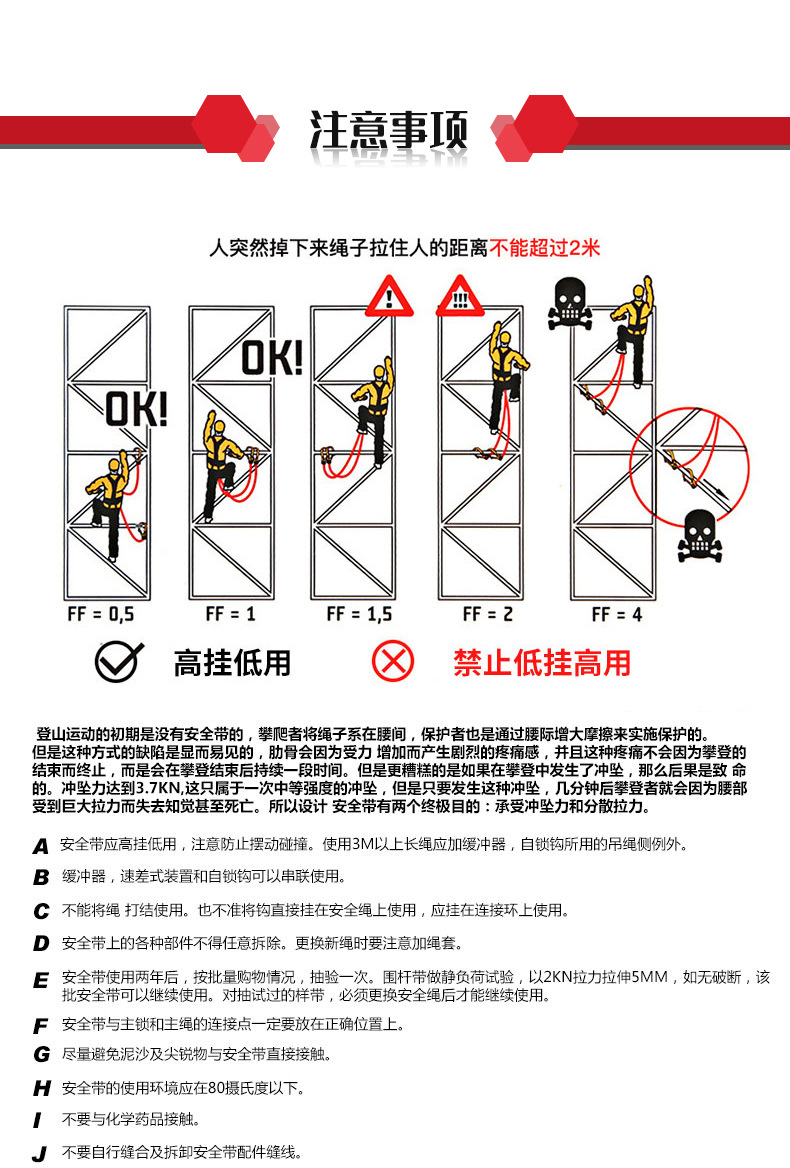 注意事项

人突然掉下来绳子拉住人的距离不能超过2米

OK!

OK!

!

!!!

FF = 0,5

FF = 1

FF = 1,5

FF = 2

FF = 4

高挂低用

禁止低挂高用

登山运动的初期是没有安全带的，攀爬者将绳子系在腰间，保护者也是通过腰际增大摩擦来实施保护的。但是这种方式的缺陷是显而易见的，肋骨会因为受力 增加而产生剧烈的疼痛感，并且这种疼痛不会因为攀登的结束而终止，而是会在攀登结束后持续一段时间。但是更糟糕的是如果在攀登中发生了冲坠，那么后果是致 命的。冲坠力达到3.7KN,这只属于一次中等强度的冲坠，但是只要发生这种冲坠，几分钟后攀登者就会因为腰部受到巨大拉力而失去知觉甚至死亡。所以设计 安全带有两个终极目的：承受冲坠力和分散拉力。

A 安全带应高挂低用，注意防止摆动碰撞。使用3M以上长绳应加缓冲器，自锁钩所用的吊绳侧例外。

B 缓冲器，速差式装置和自锁钩可以串联使用。

C 不能将绳 打结使用。也不准将钩直接挂在安全绳上使用，应挂在连接环上使用。

D 安全带上的各种部件不得任意拆除。更换新绳时要注意加绳套。

E 安全带使用两年后，按批量购物情况，抽验一次。围杆带做静负荷试验，以2KN拉力拉伸5MM，如无破断，该批安全带可以继续使用。对抽试过的样带，必须更换安全绳后才能继续使用。

F 安全带与主锁和主绳的连接点一定要放在正确位置上。

G 尽量避免泥沙及尖锐物与安全带直接接触。

H 安全带的使用环境应在80摄氏度以下。

I 不要与化学药品接触。

J 不要自行缝合及拆卸安全带配件缝线。