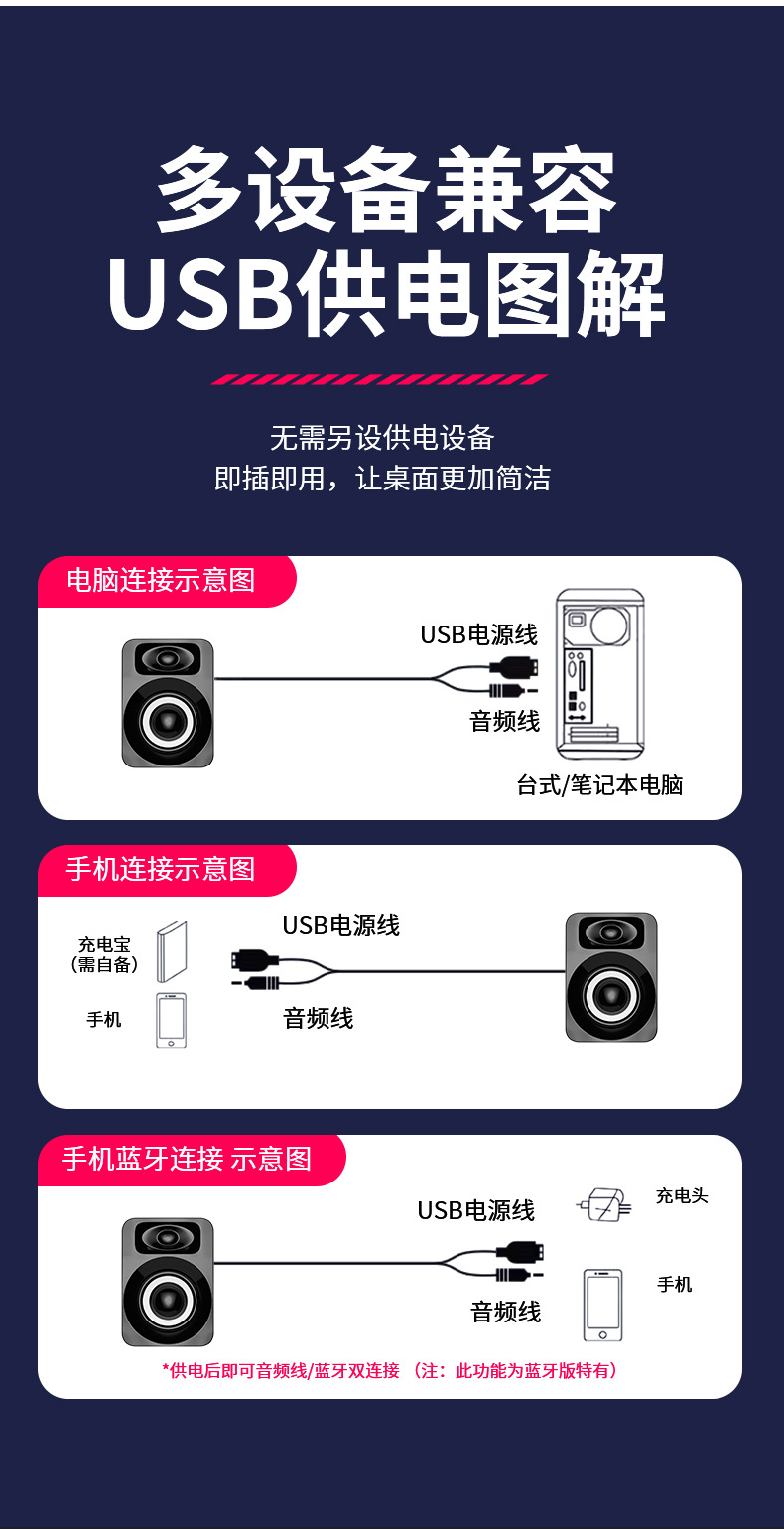 多设备兼容
USB供电图解

无需另设供电设备
即插即用，让桌面更加简洁

电脑连接示意图

USB电源线
音频线
台式/笔记本电脑

手机连接示意图

充电宝
(需自备)
手机
USB电源线
音频线

手机蓝牙连接 示意图

USB电源线
音频线
充电头
手机

*供电后即可音频线/蓝牙双连接 （注：此功能为蓝牙版特有）