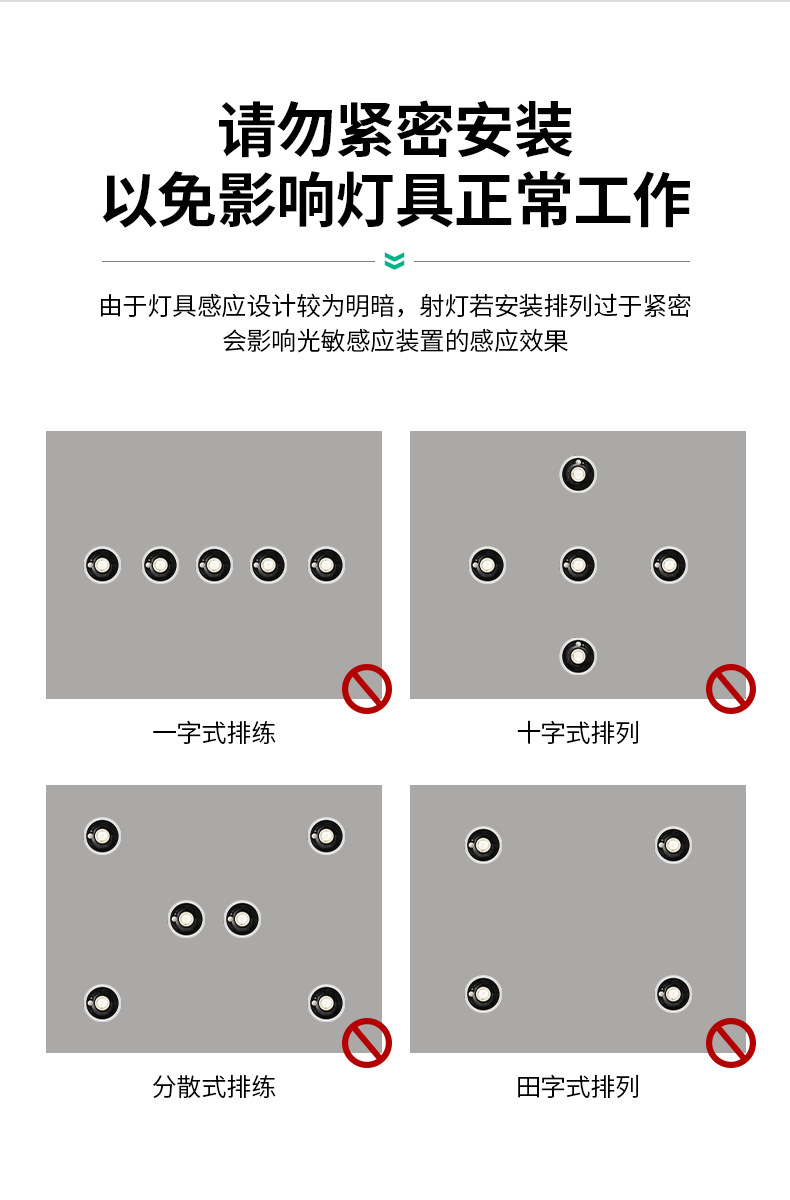 请勿紧密安装
以免影响灯具正常工作

由于灯具感应设计较为明暗，射灯若安装排列过于紧密
会影响光敏感应装置的感应效果

一字式排练

十字式排列

分散式排练

田字式排列