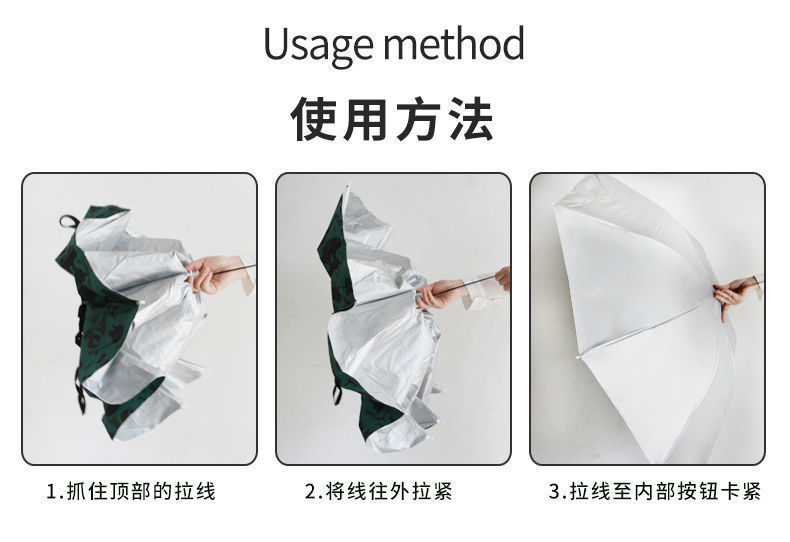 Usage method

使用方法

1.抓住顶部的拉线

2.将线往外拉紧

3.拉线至内部按钮卡紧