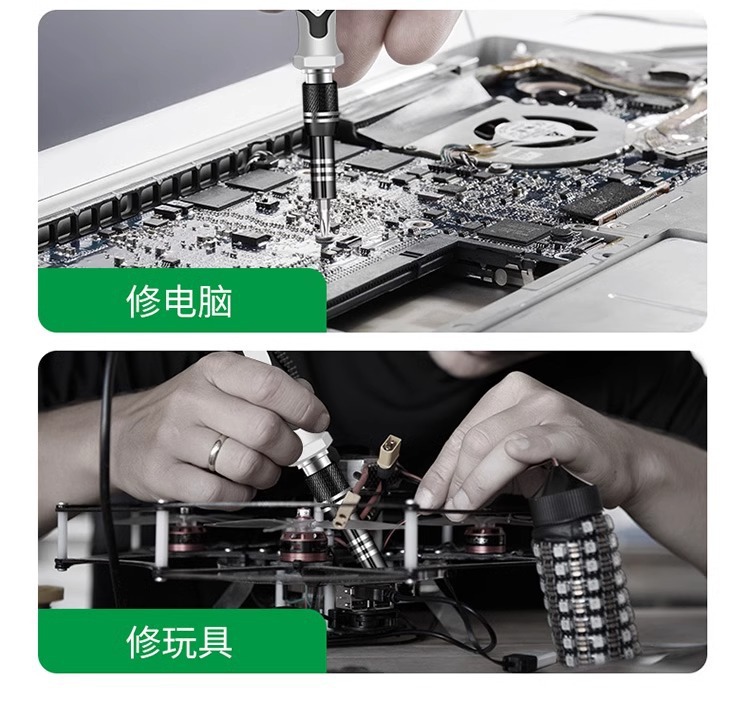 修电脑

修玩具